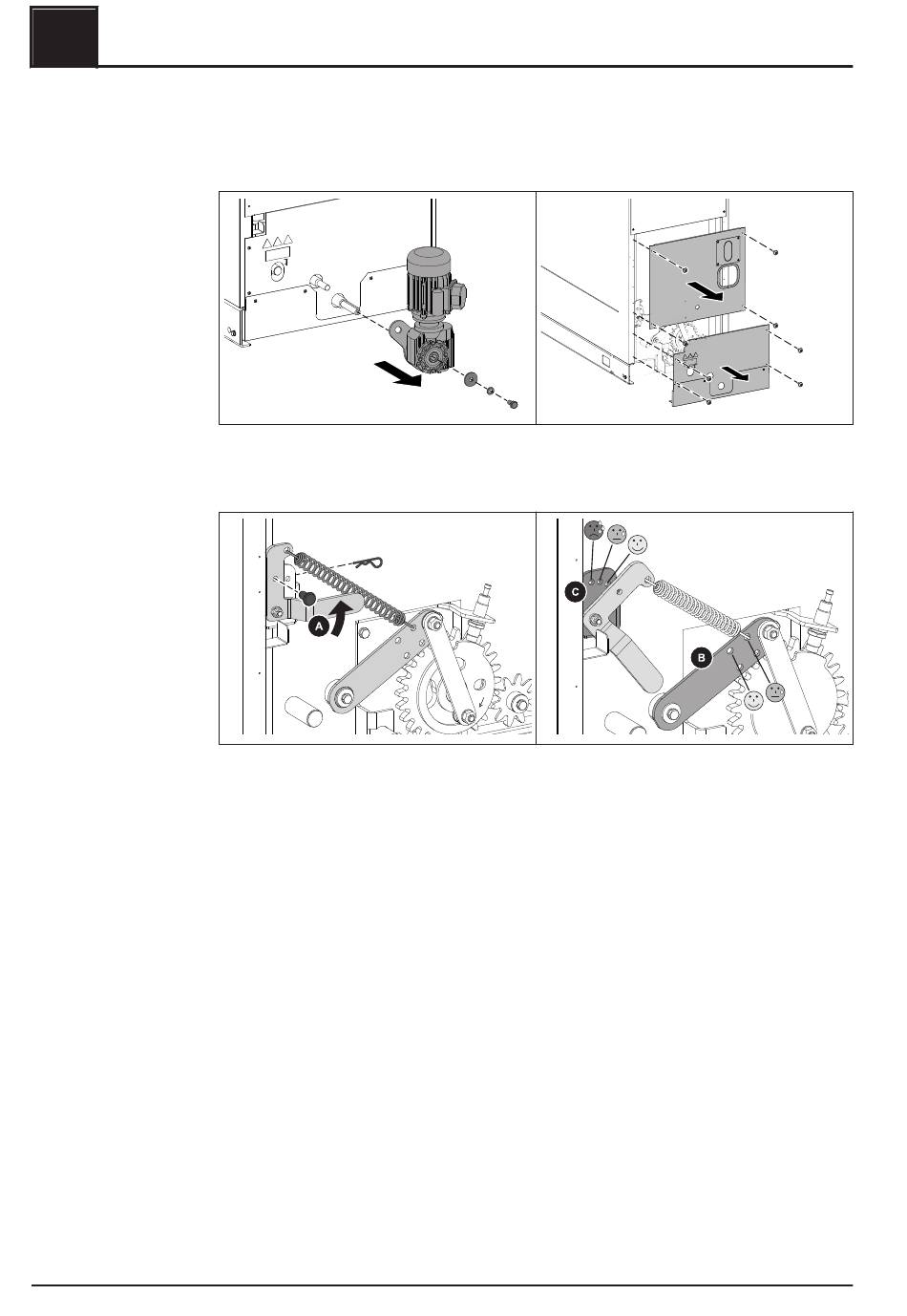 A

C

B