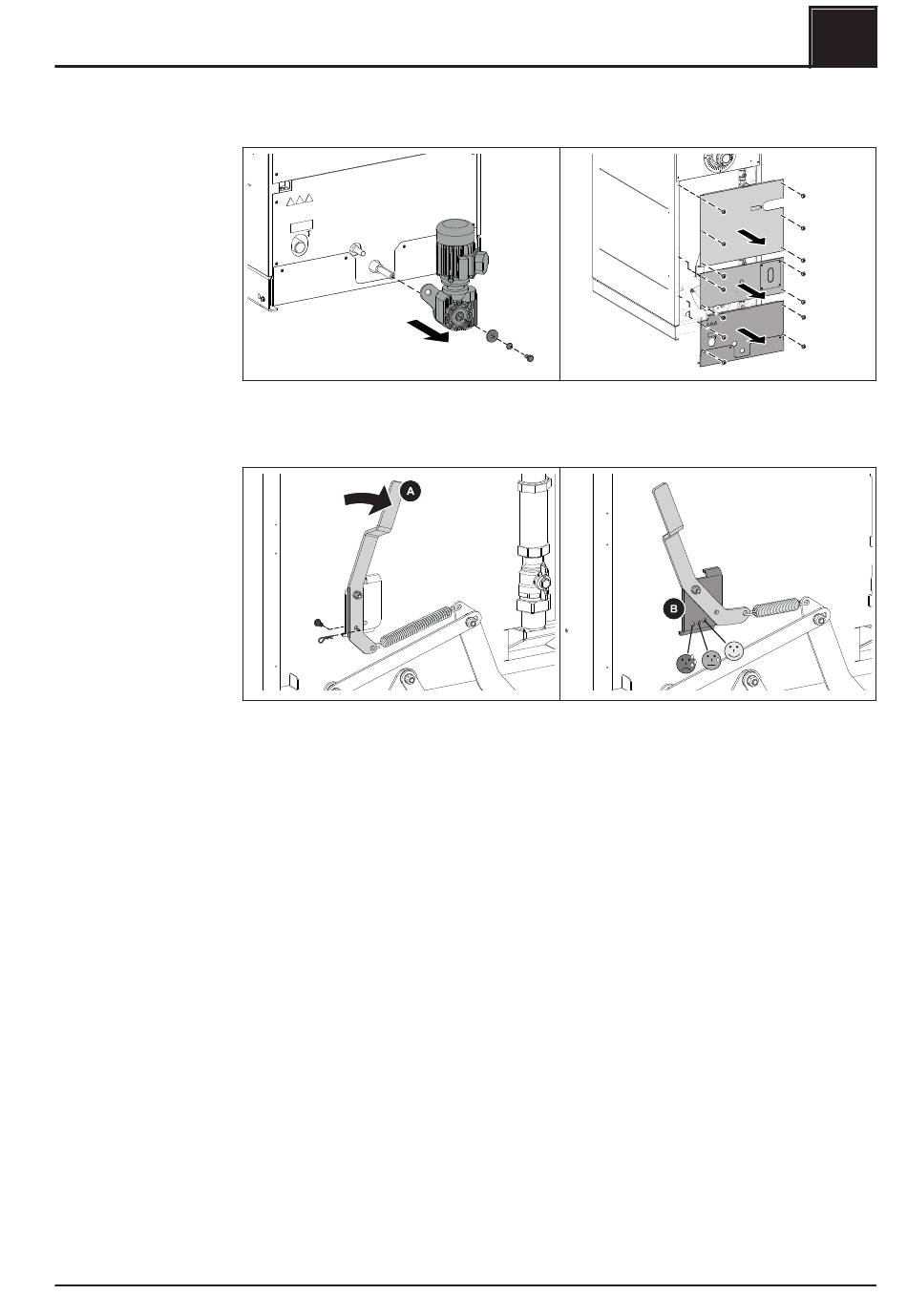 A

B