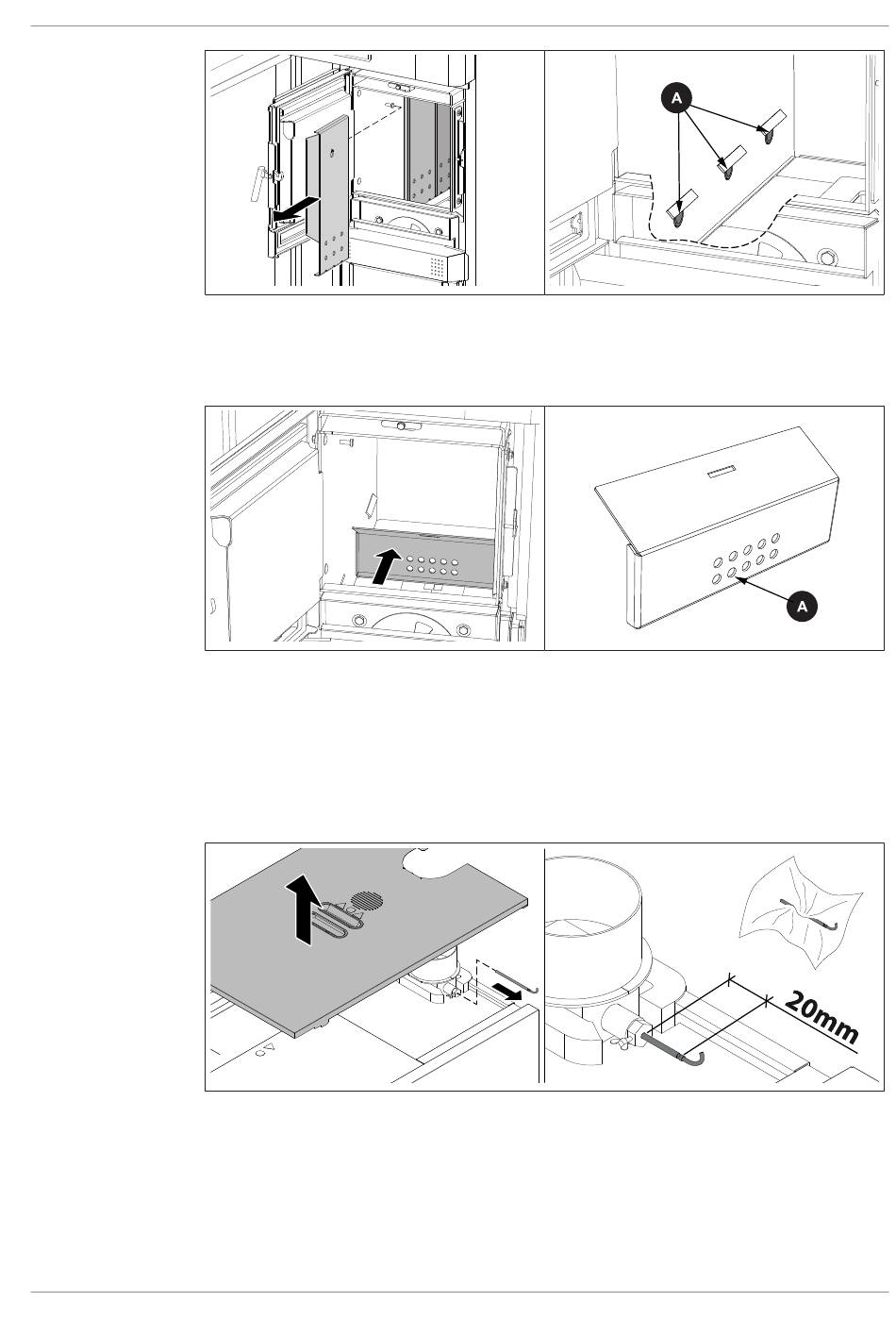 A

A

20mm