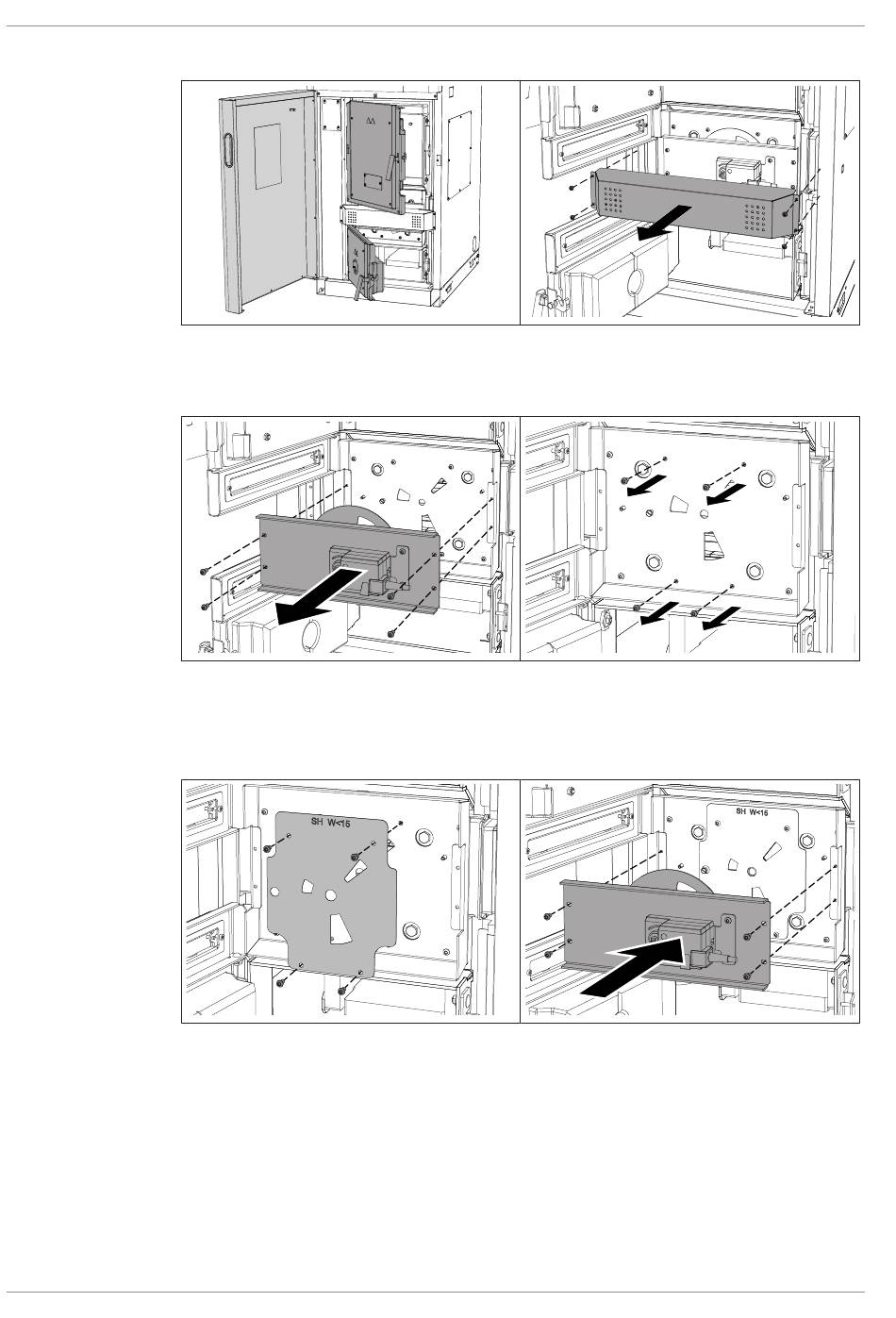 SH W<15

SH W<15