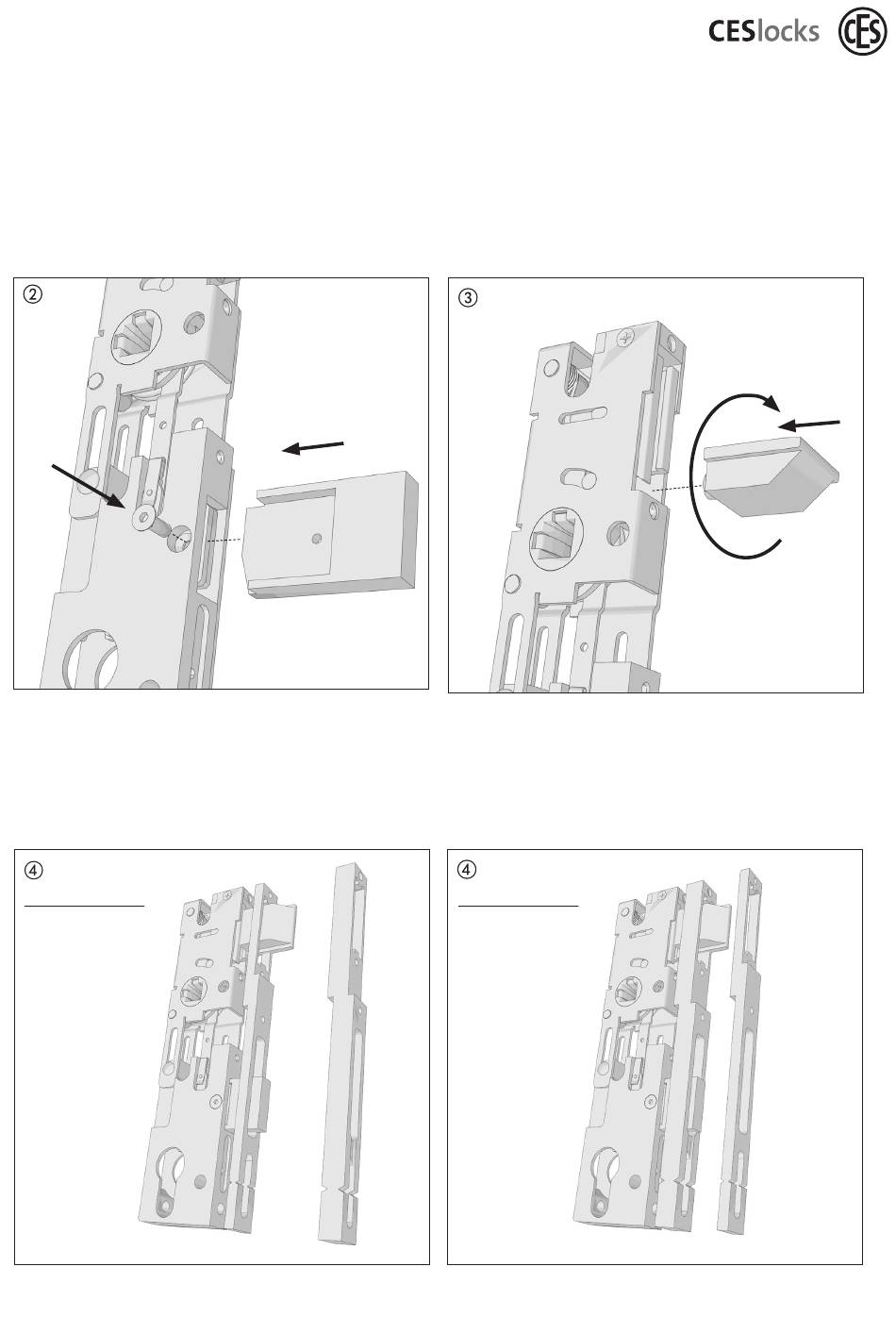 CESlocks CES

②

③

④

④