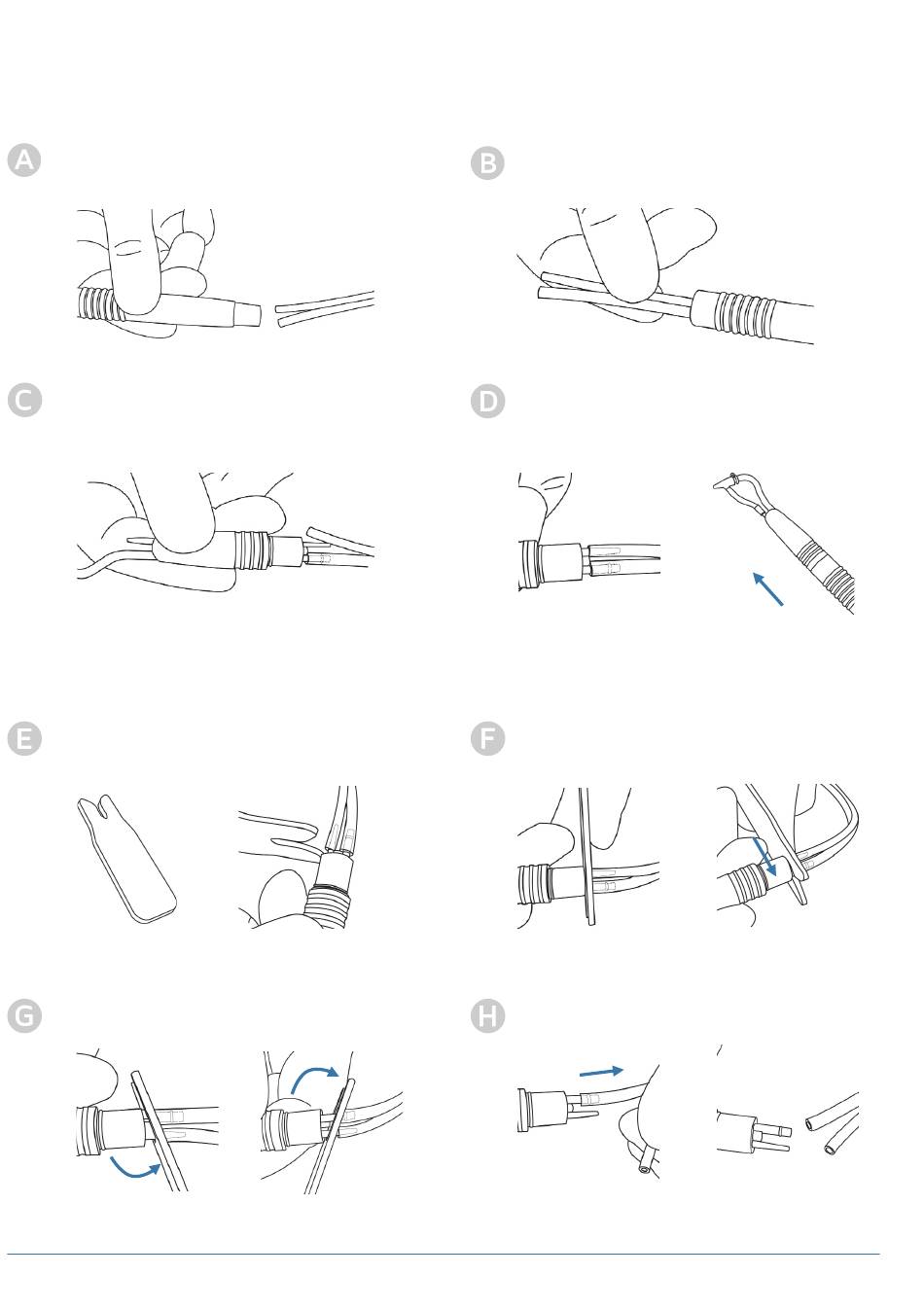 A

B

C

D

E

F

G

H