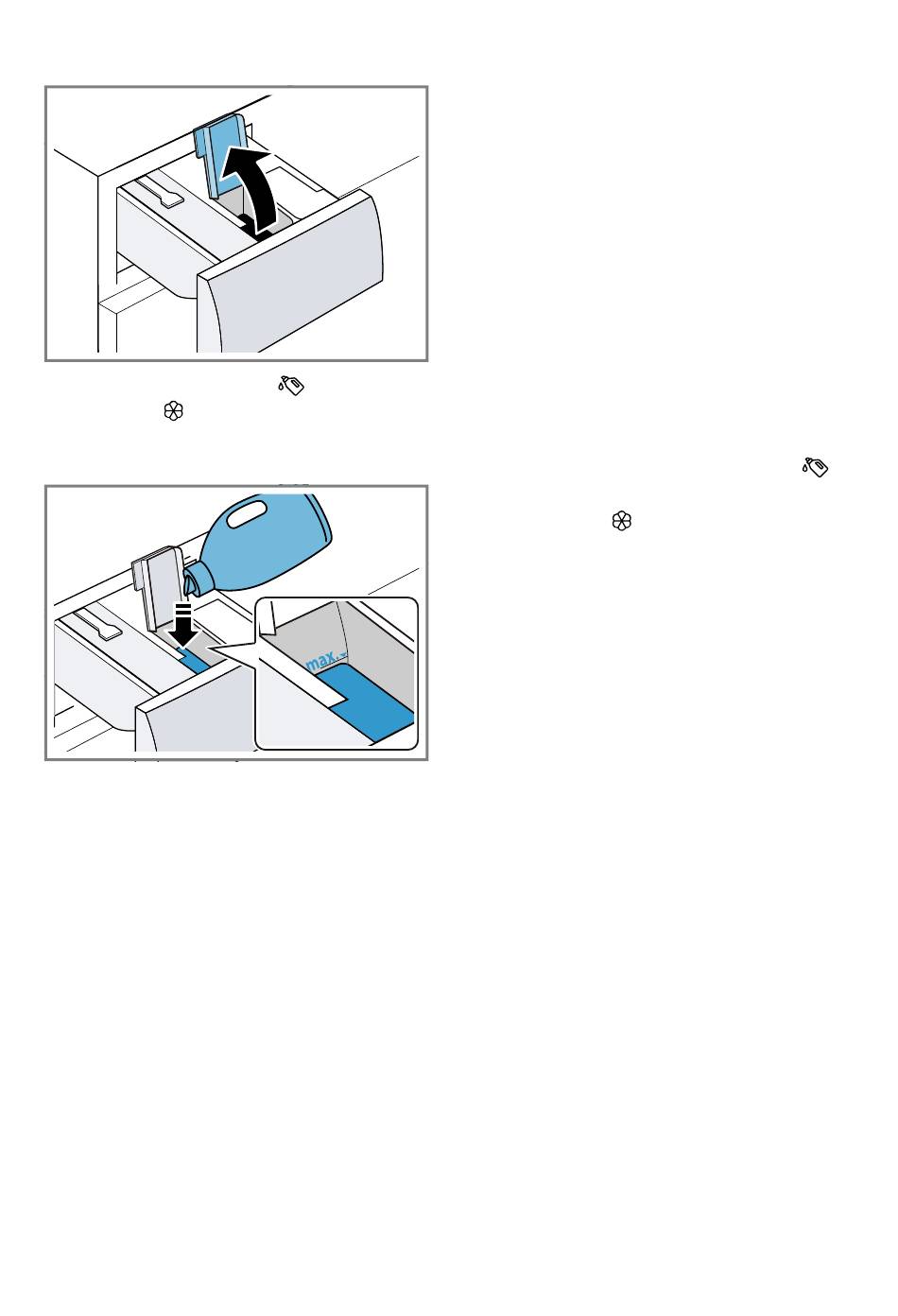 max.