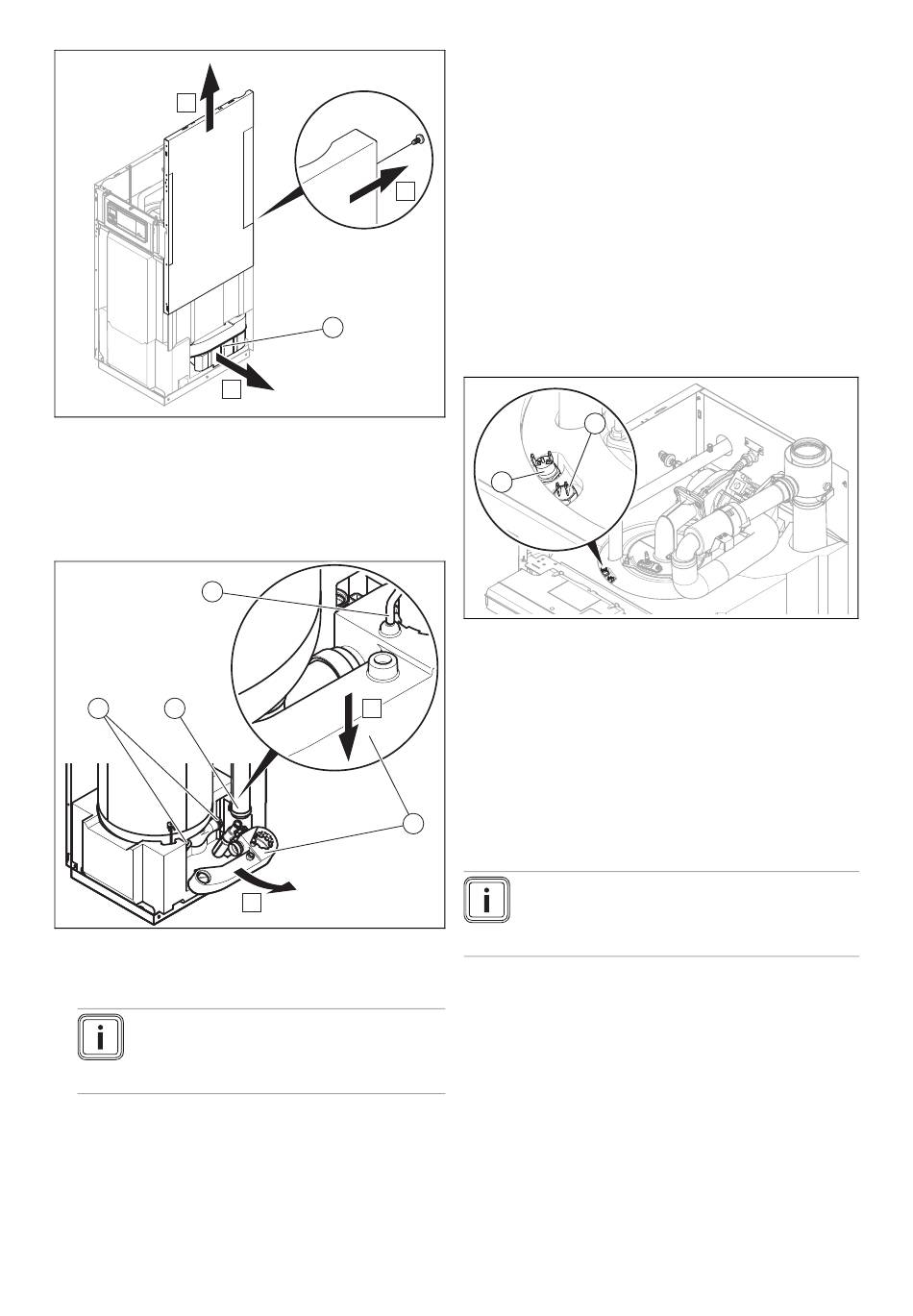 i

i