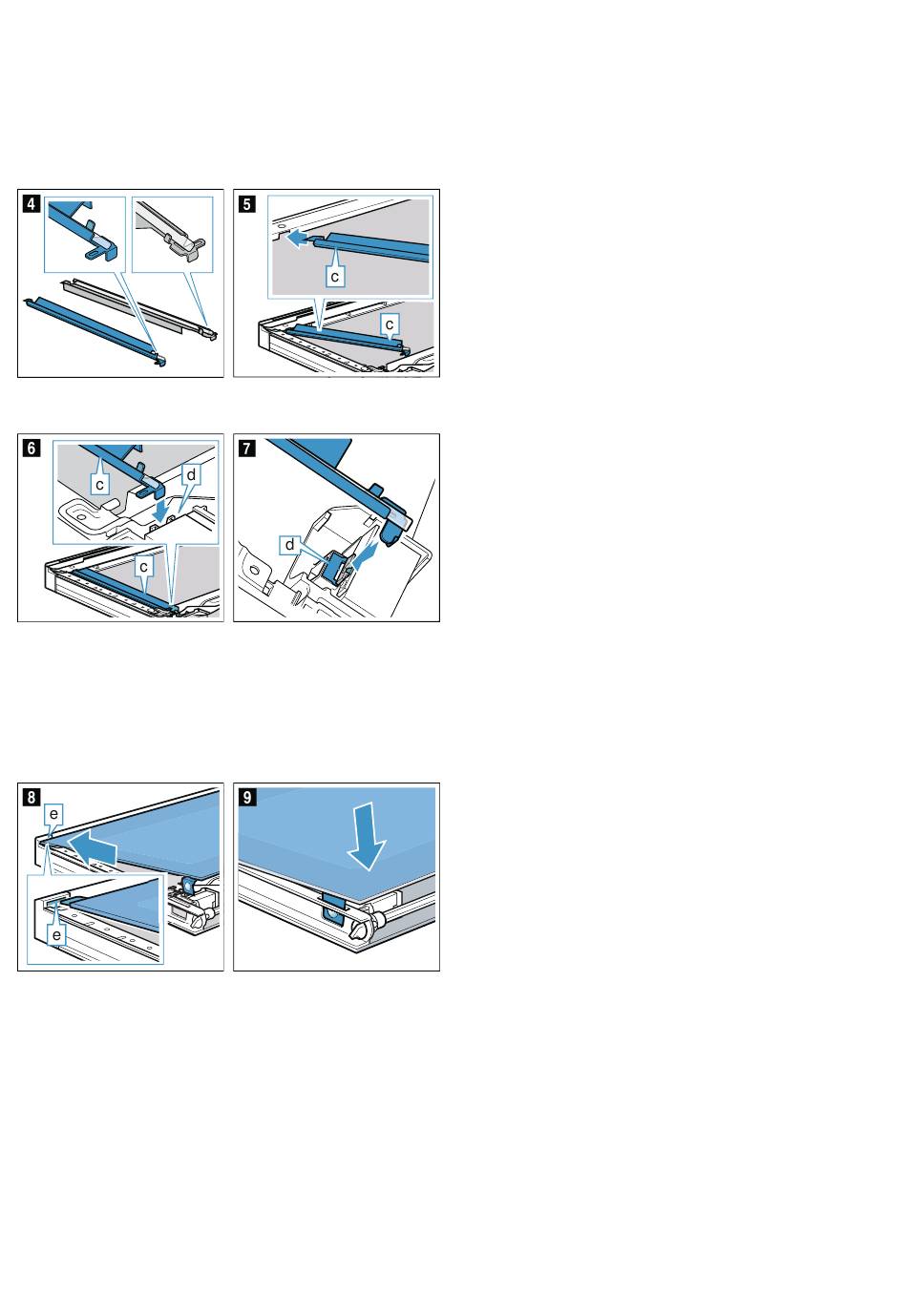 4

5
c
c

6
c
d
c

7
d

8
e
e

9