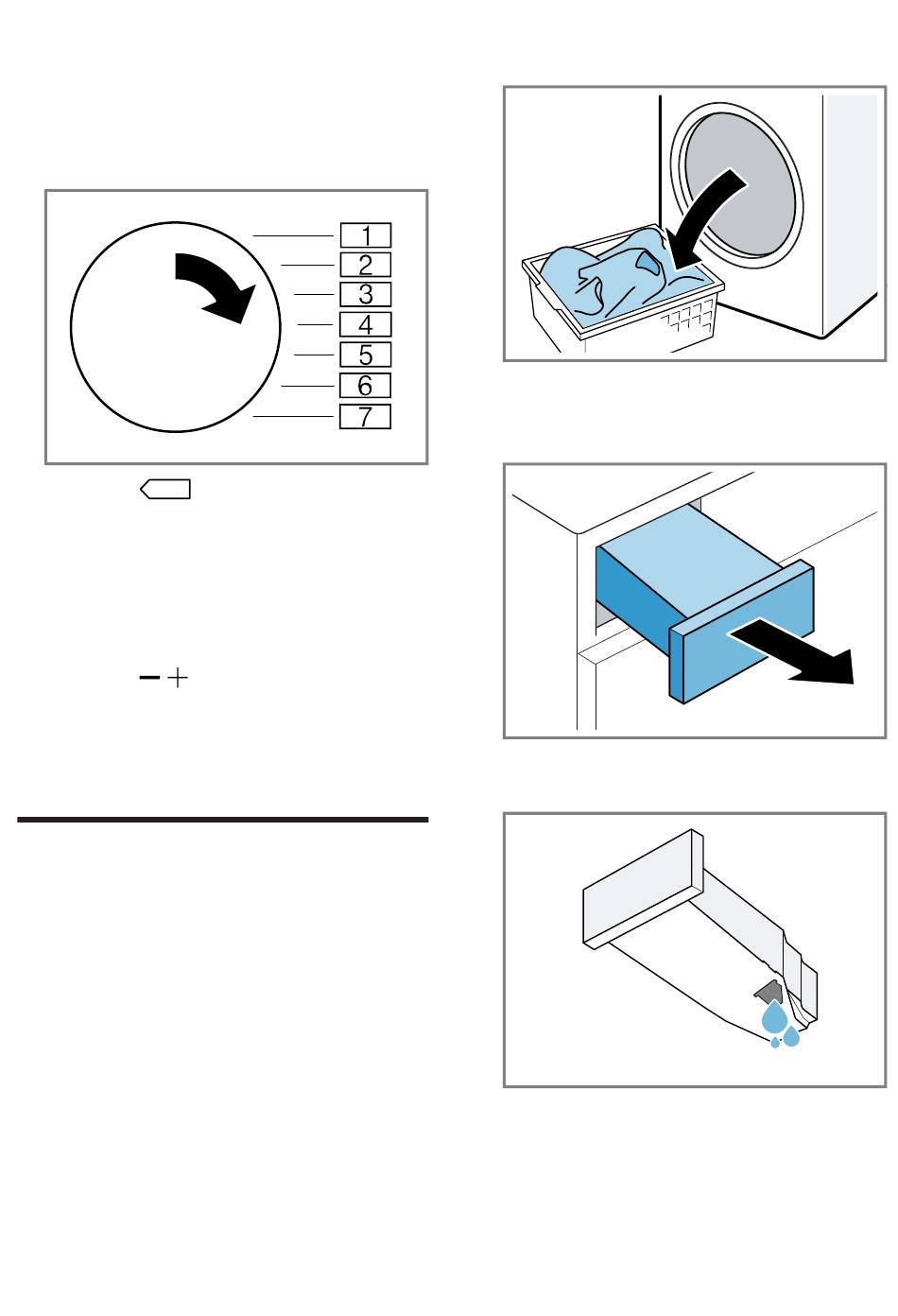 1
2
3
4
5
6
7

− +