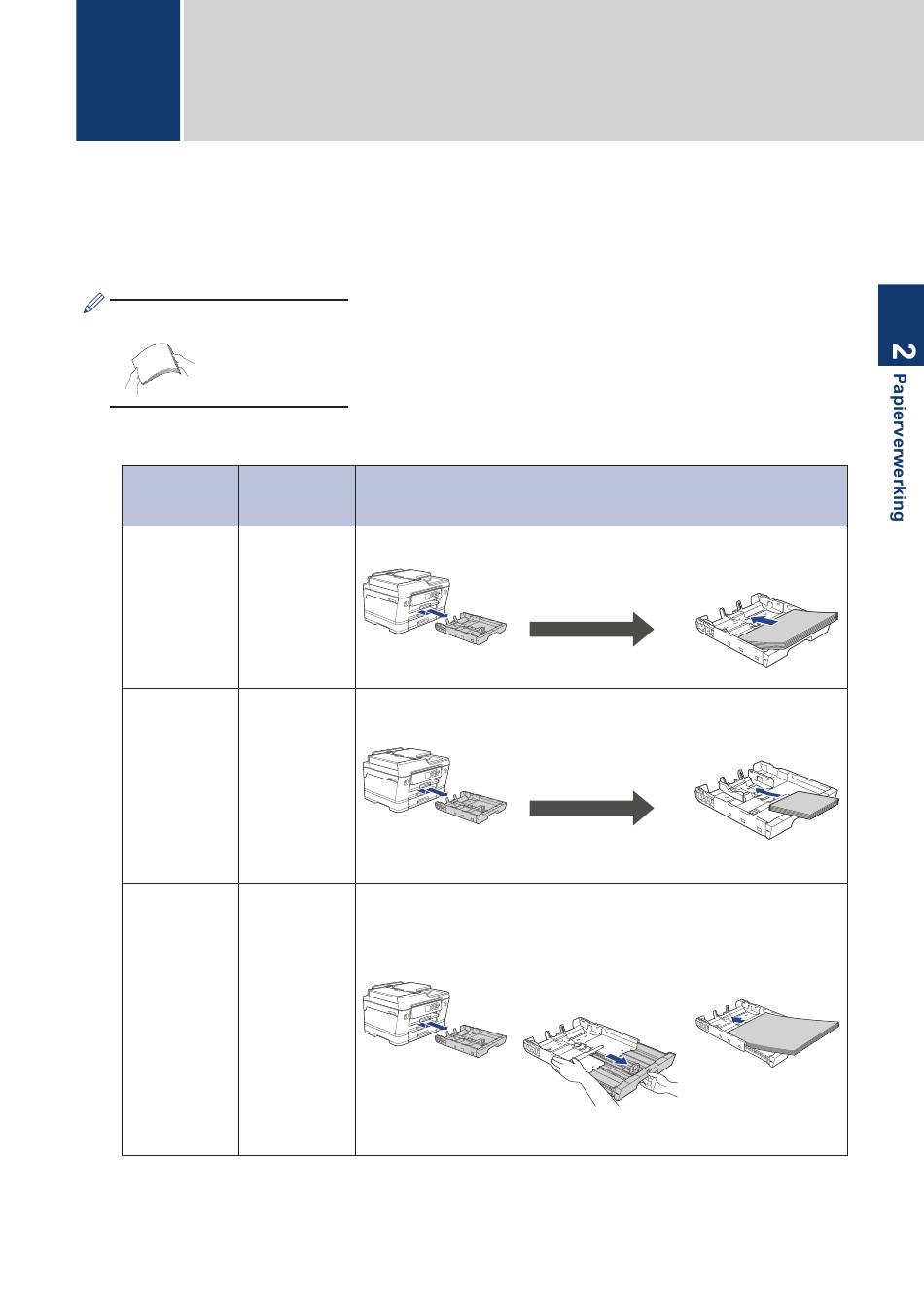 2

Papierverwerking