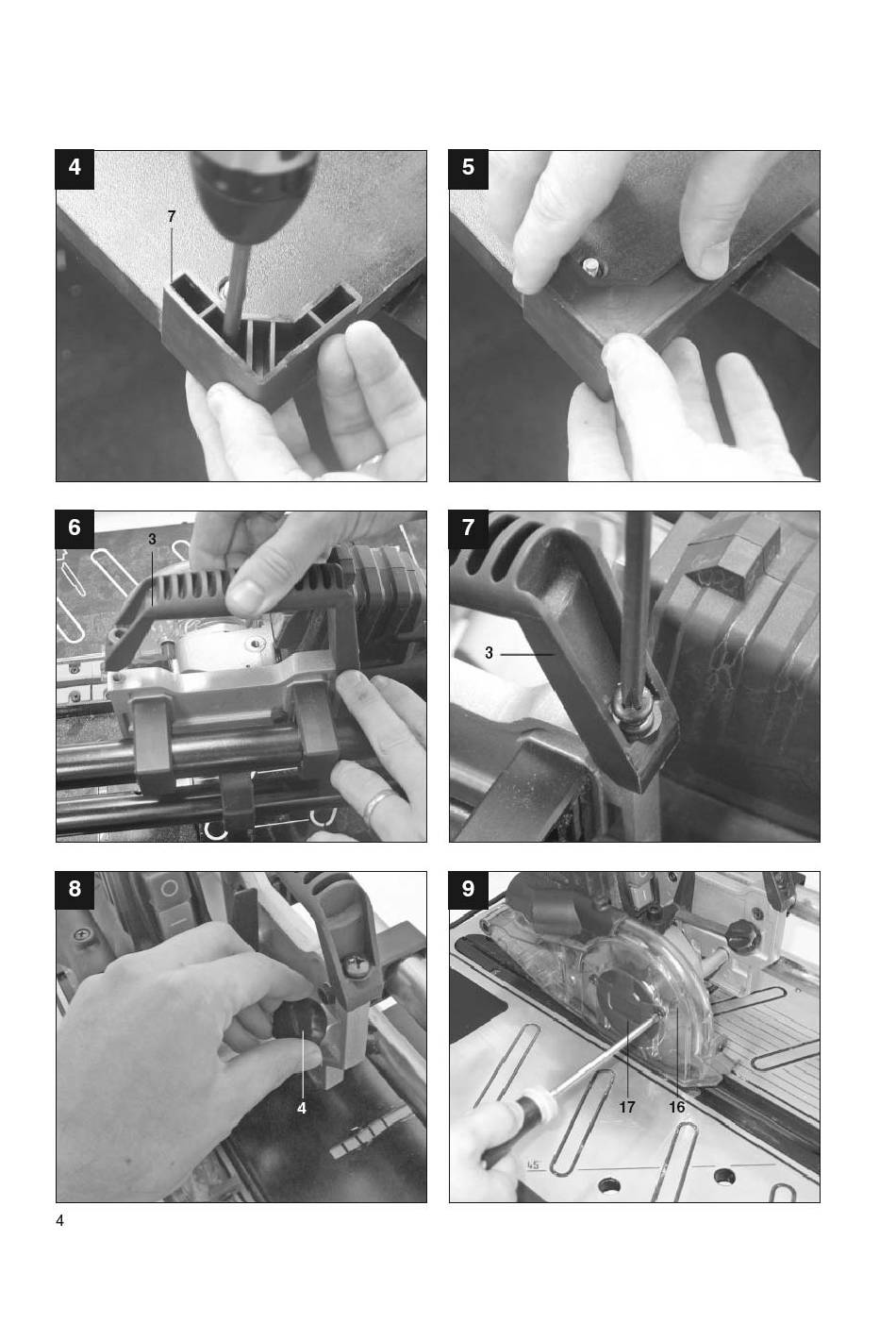 4

7

5

6

3

7

3

8

4

9

17

16

45

4