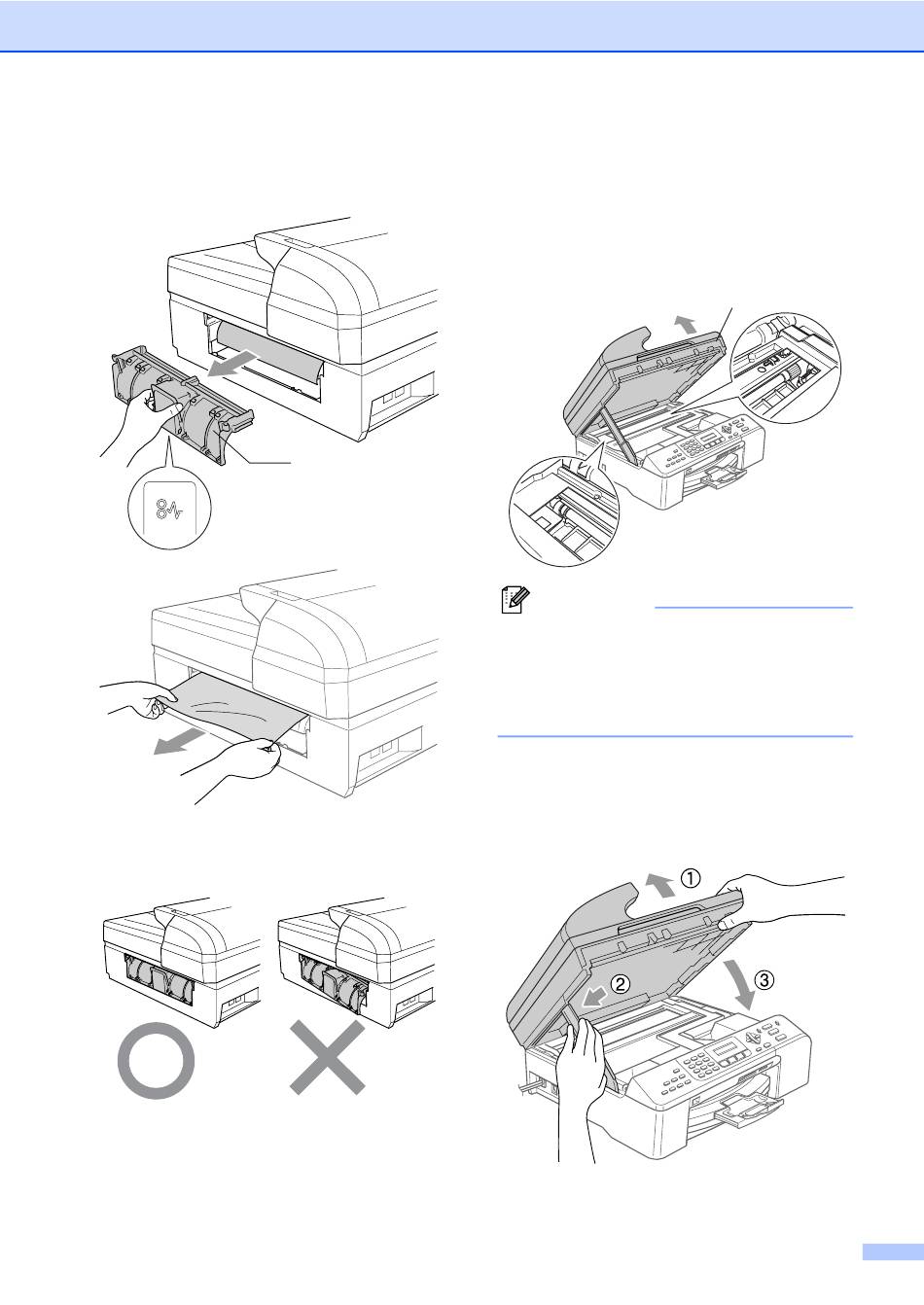 ①

②

③