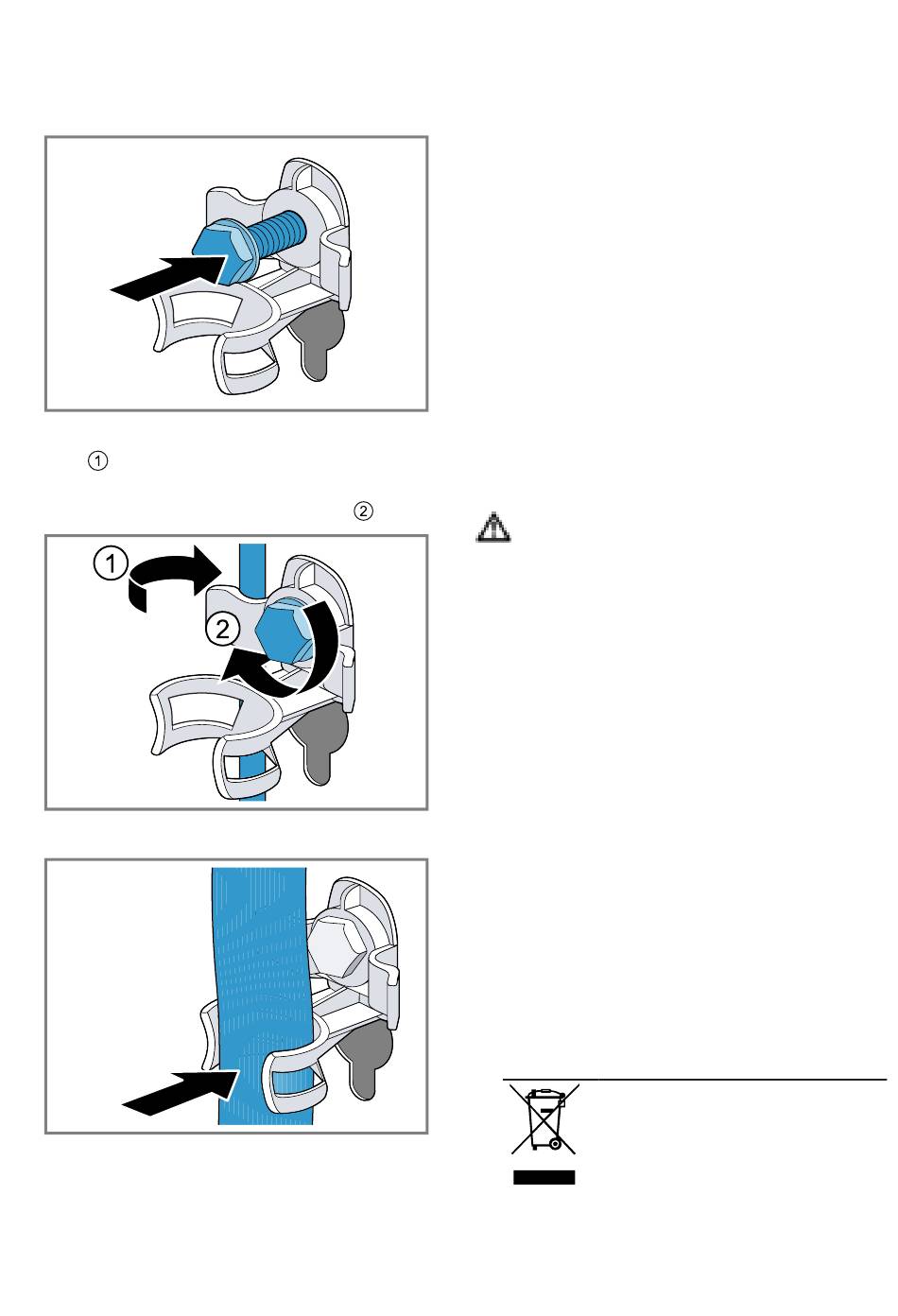 ①

②

1

2