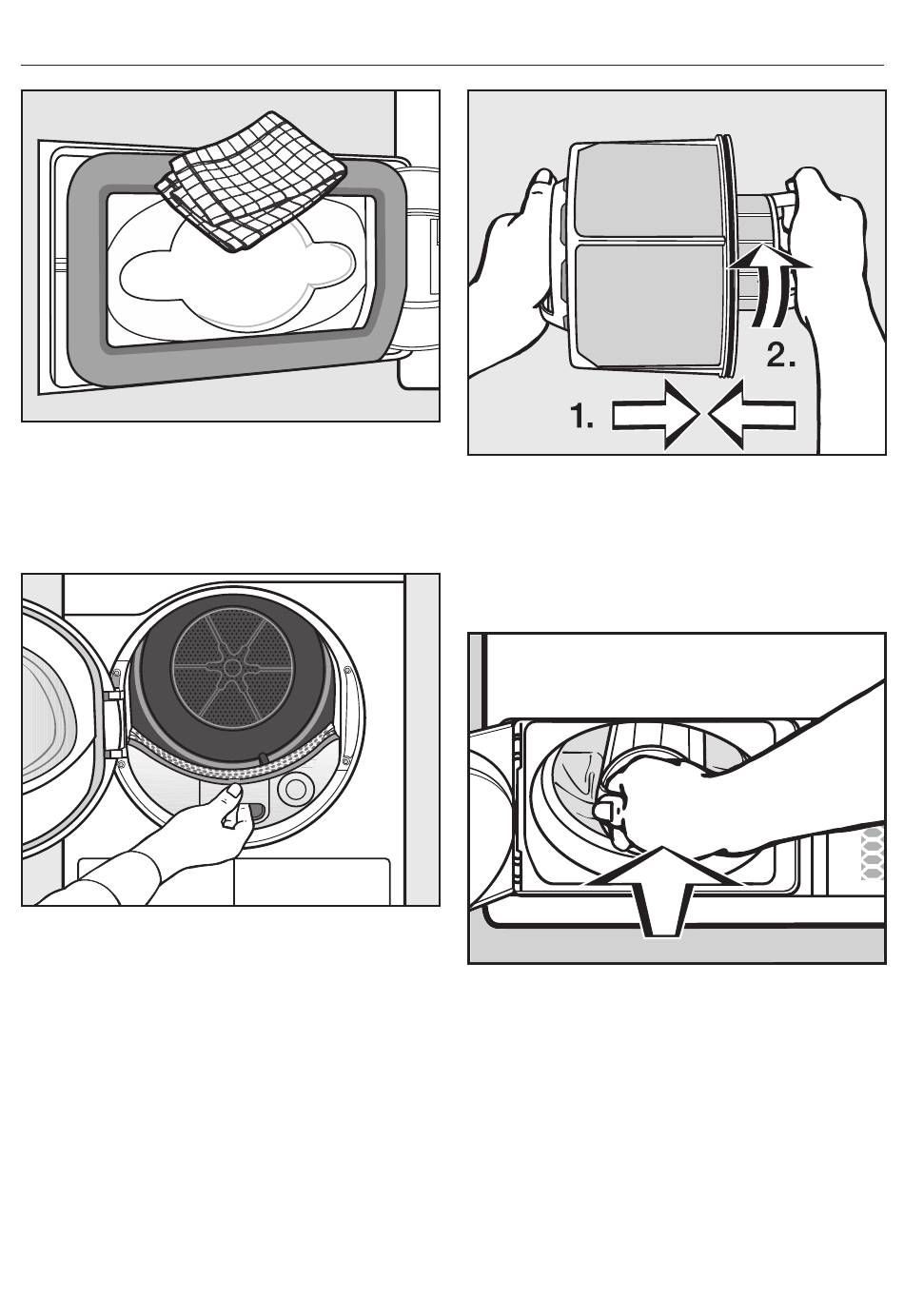 2.

1.