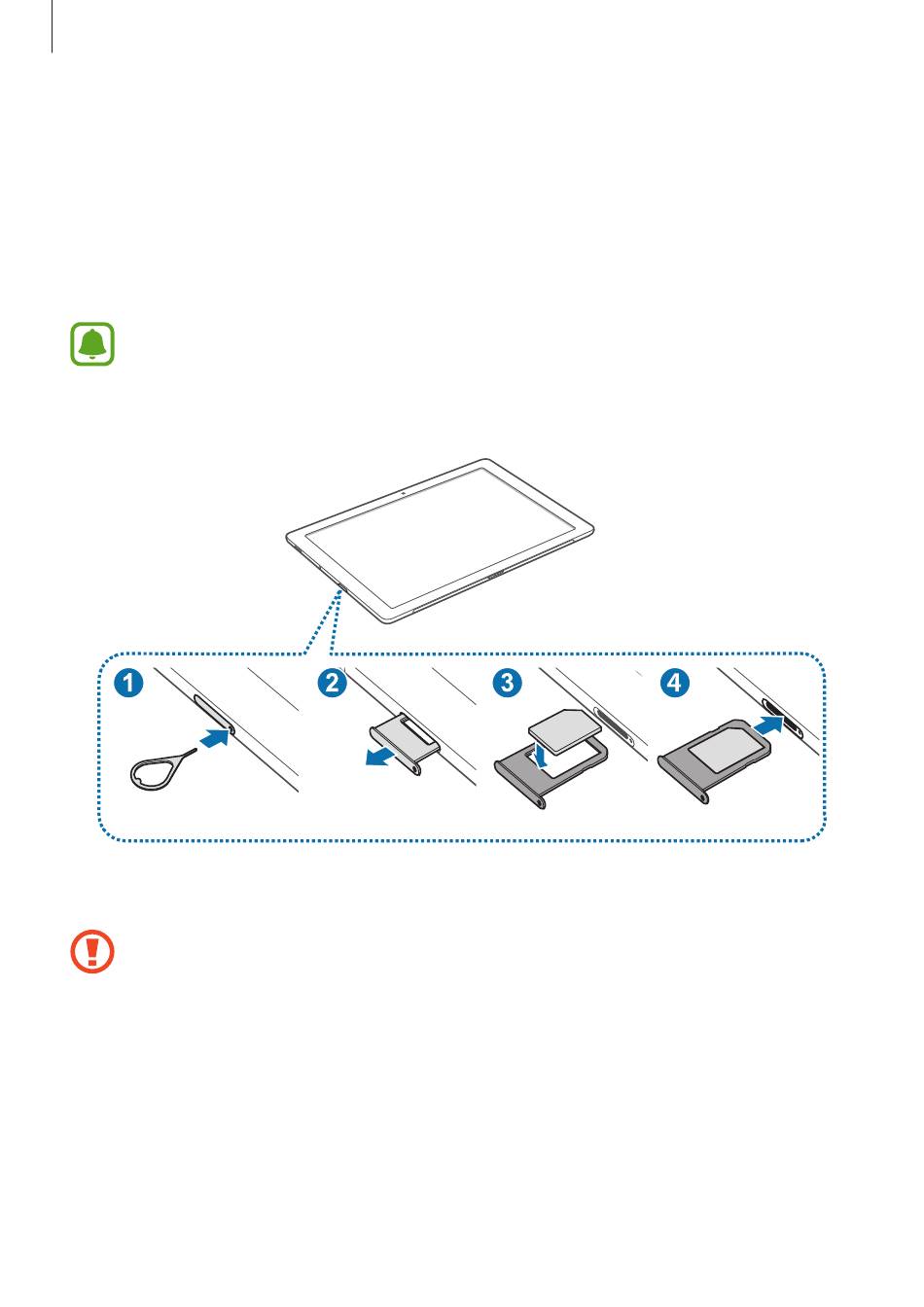 1

2

3

4