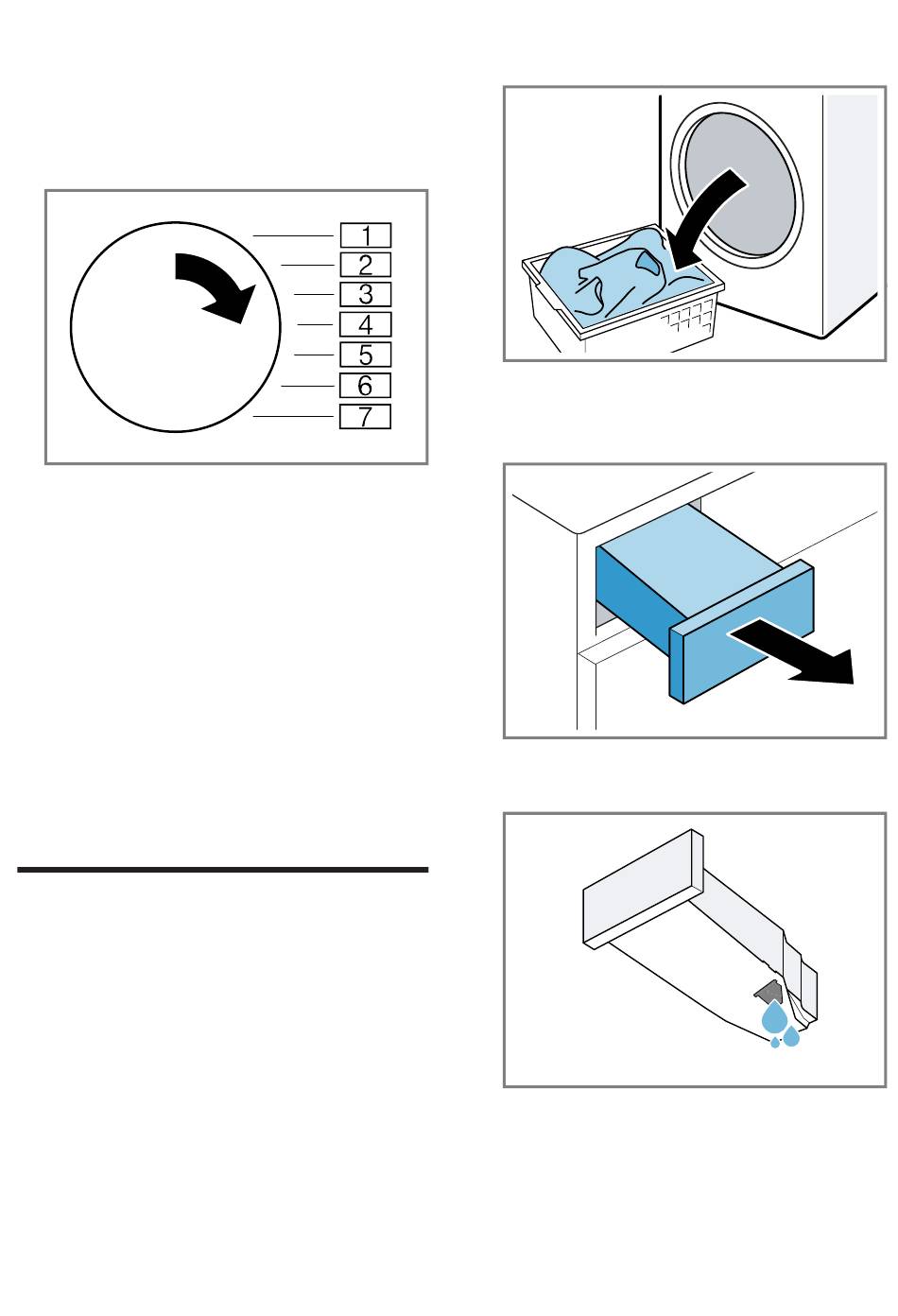 1
2
3
4
5
6
7