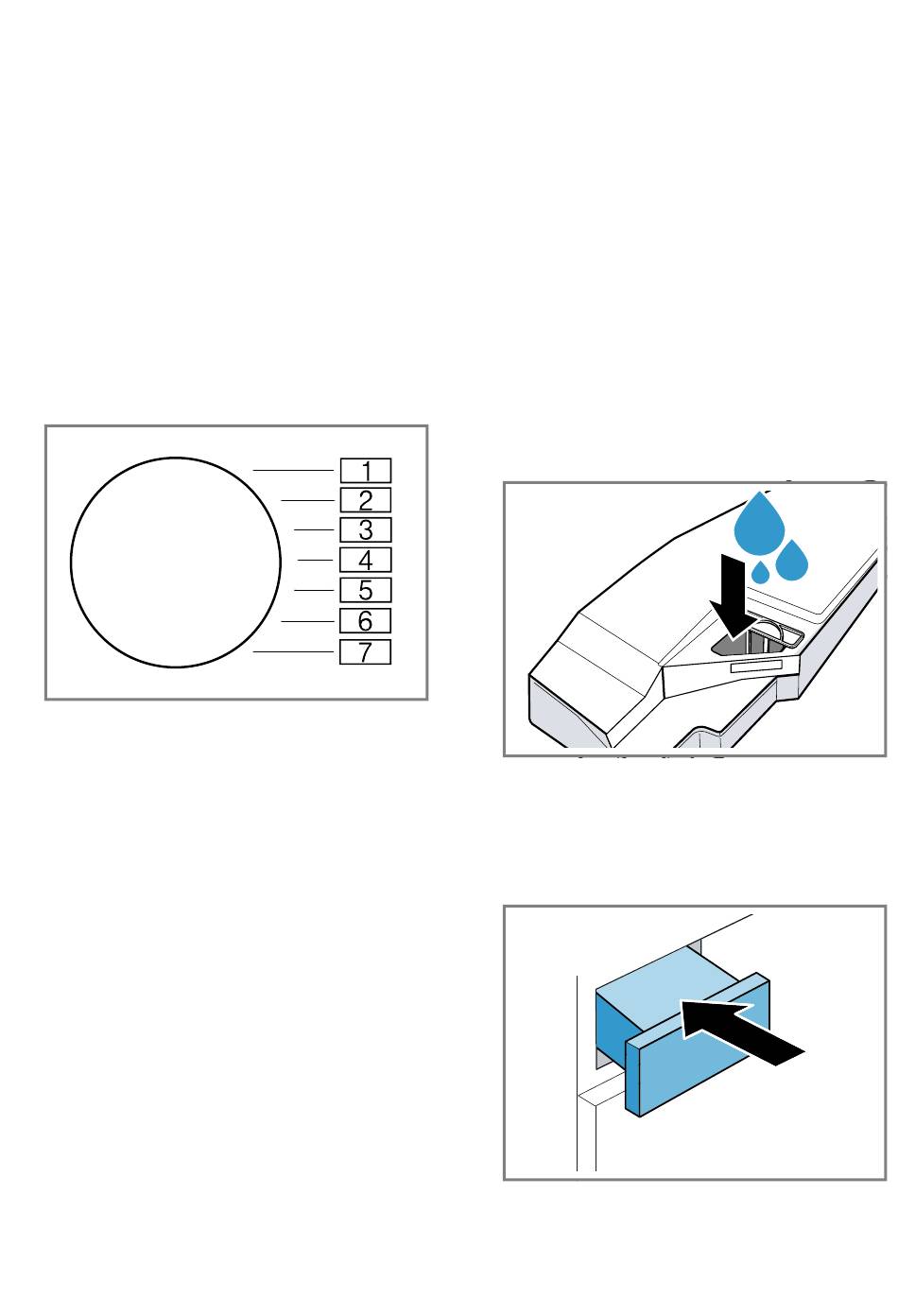 1
2
3
4
5
6
7