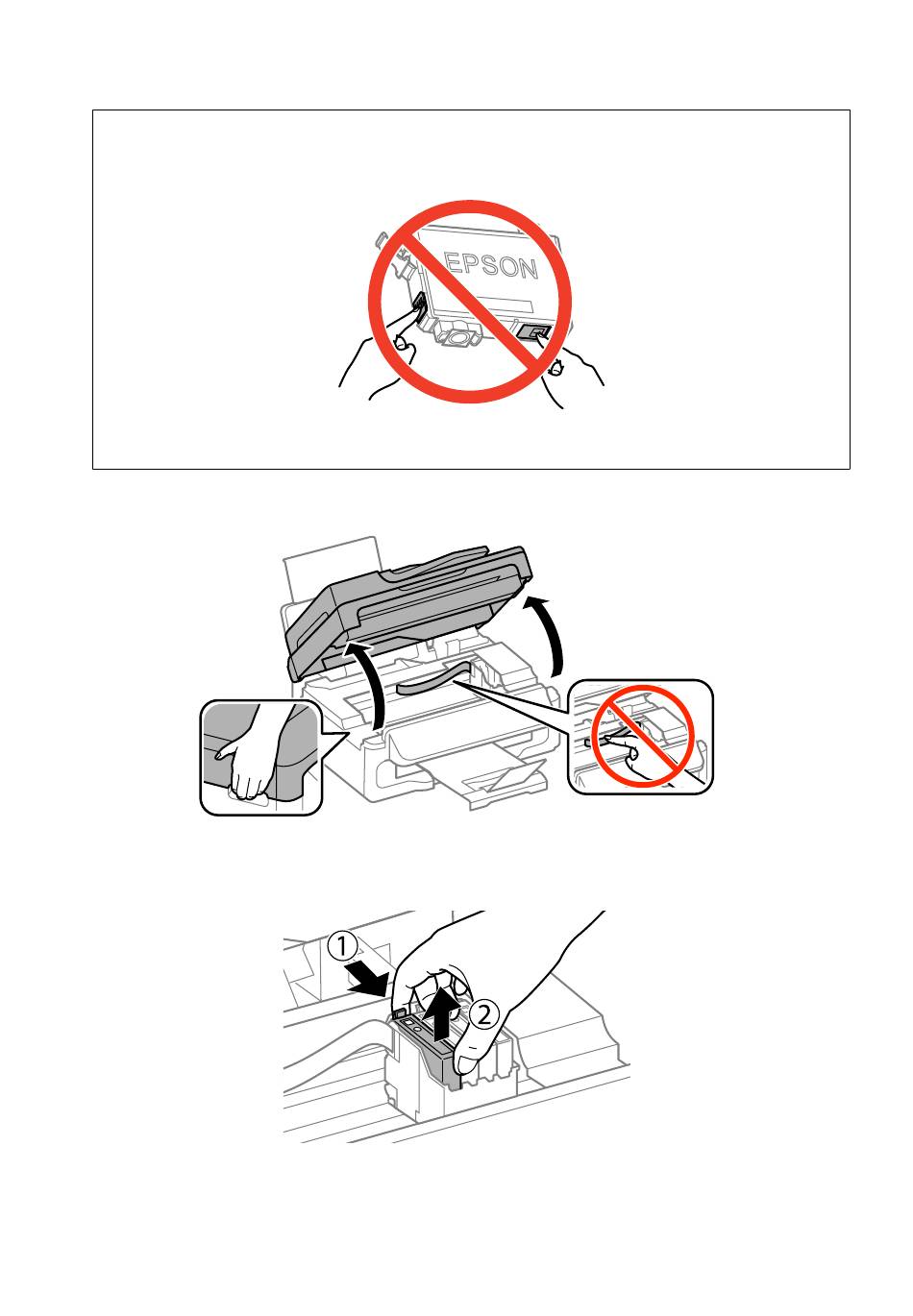 EPSON

①

②