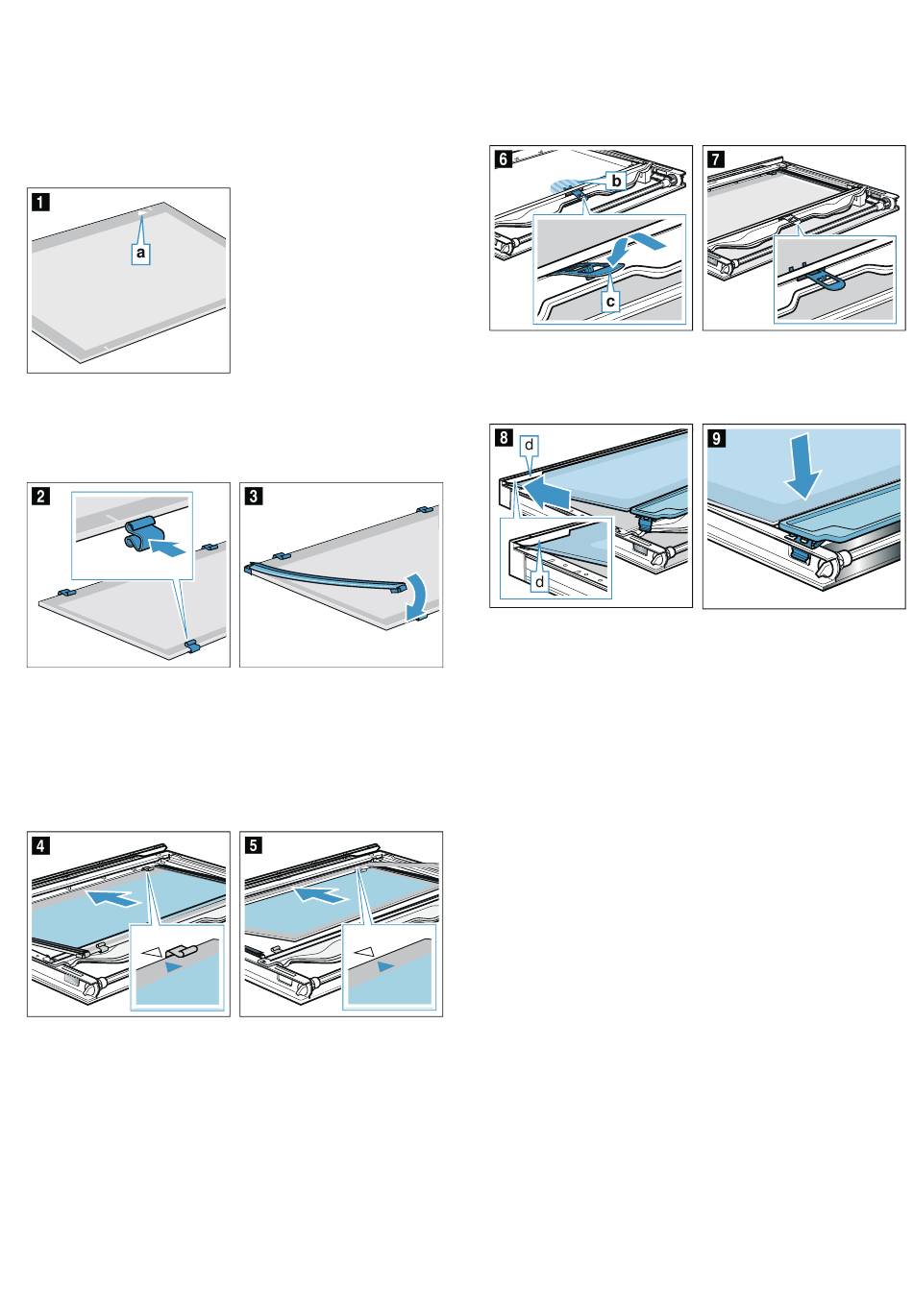 1
a

2

3

4

5

6
b
c

7

8
d
d

9