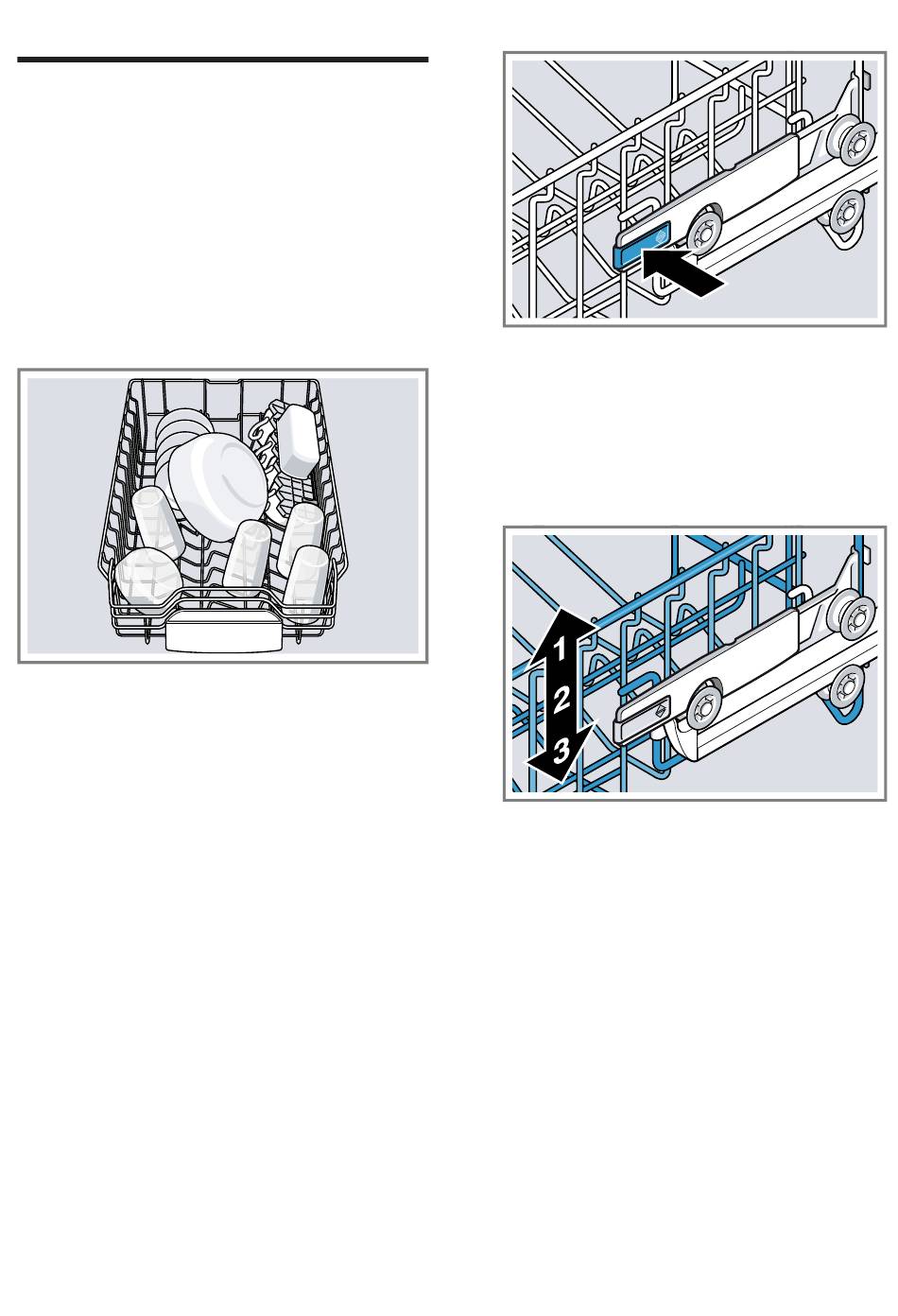 1
2
3