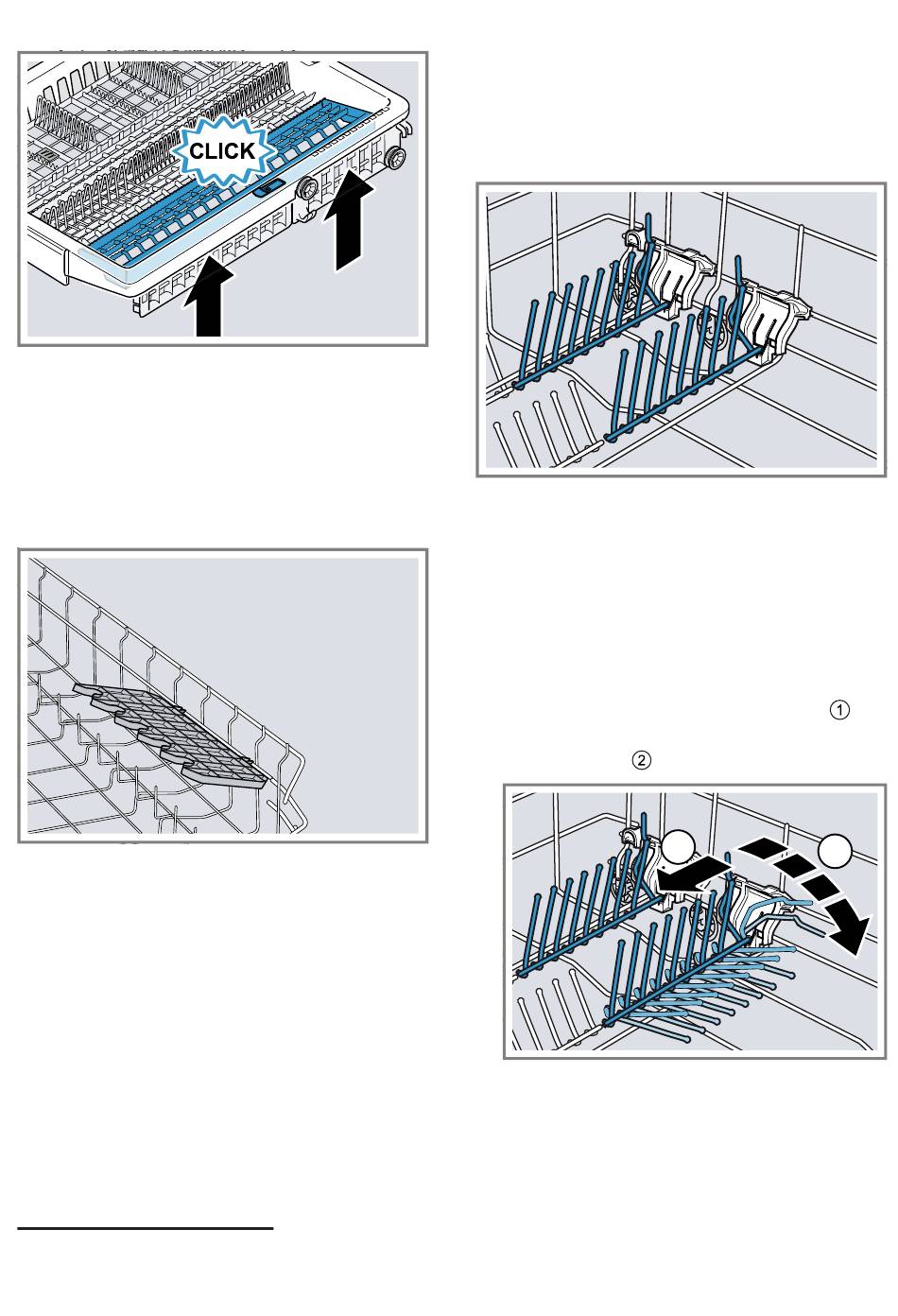 CLICK

①

②