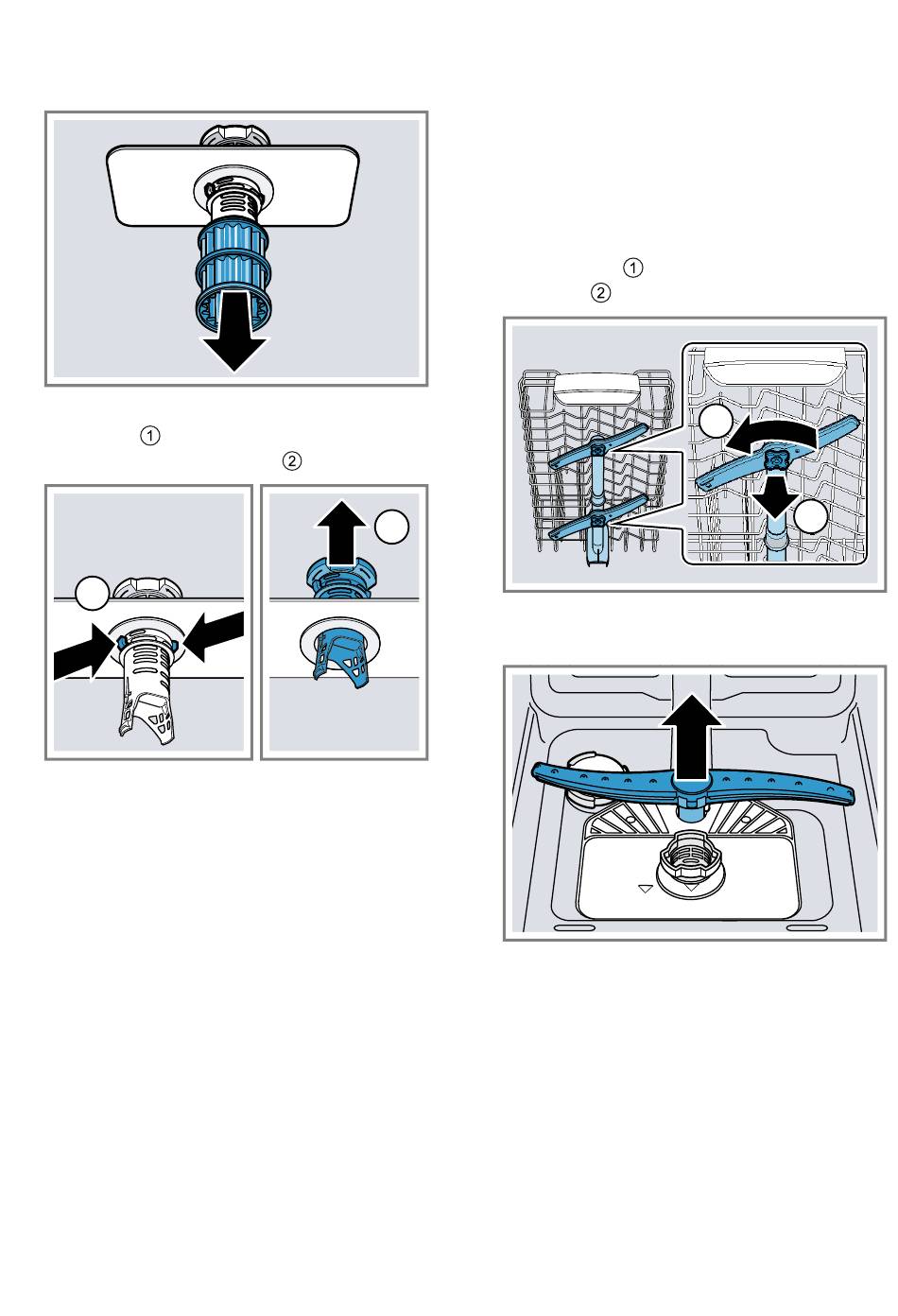 ①
②

①
②