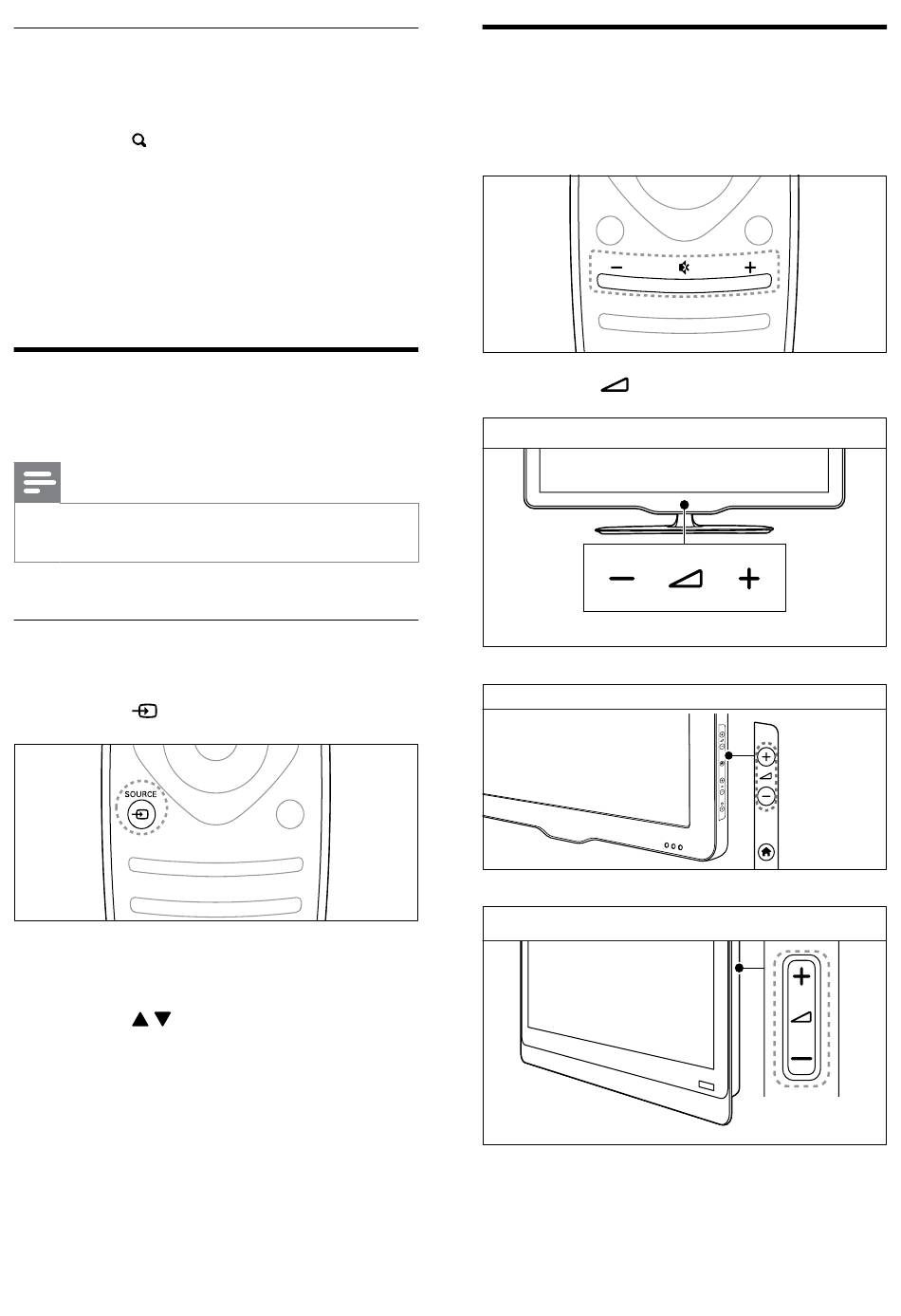 SOURCE