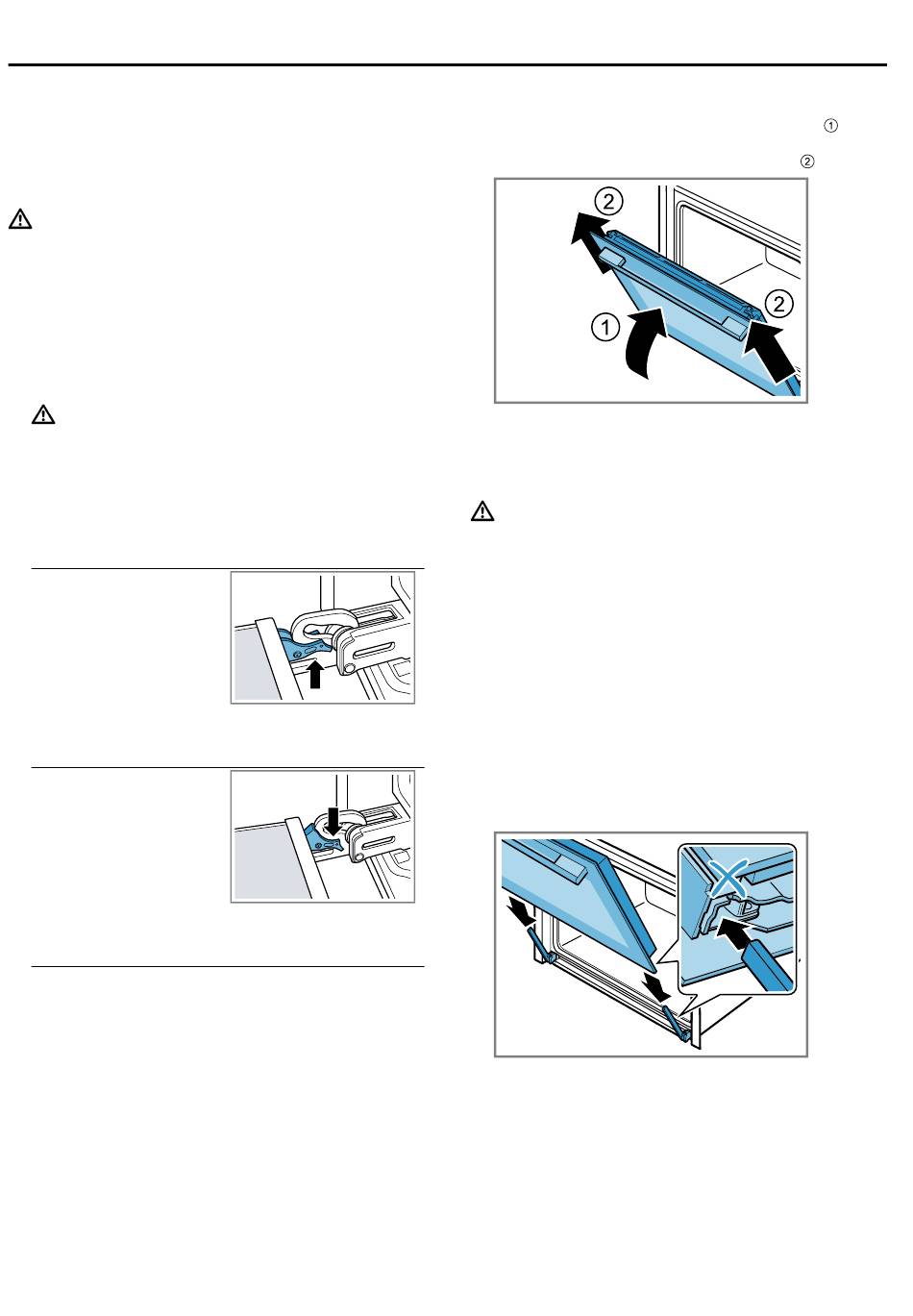 ①

②

②

②

①