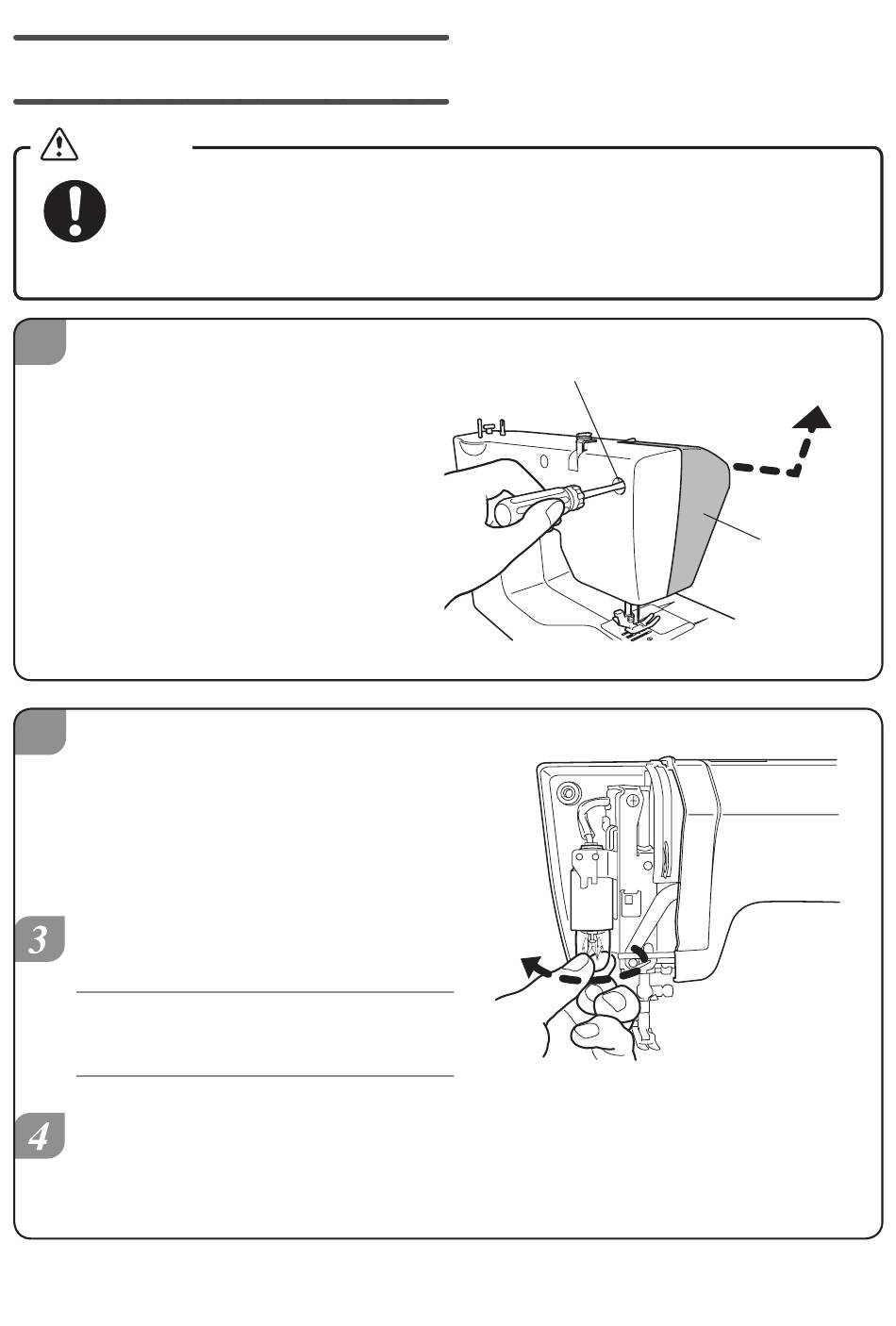 3

4