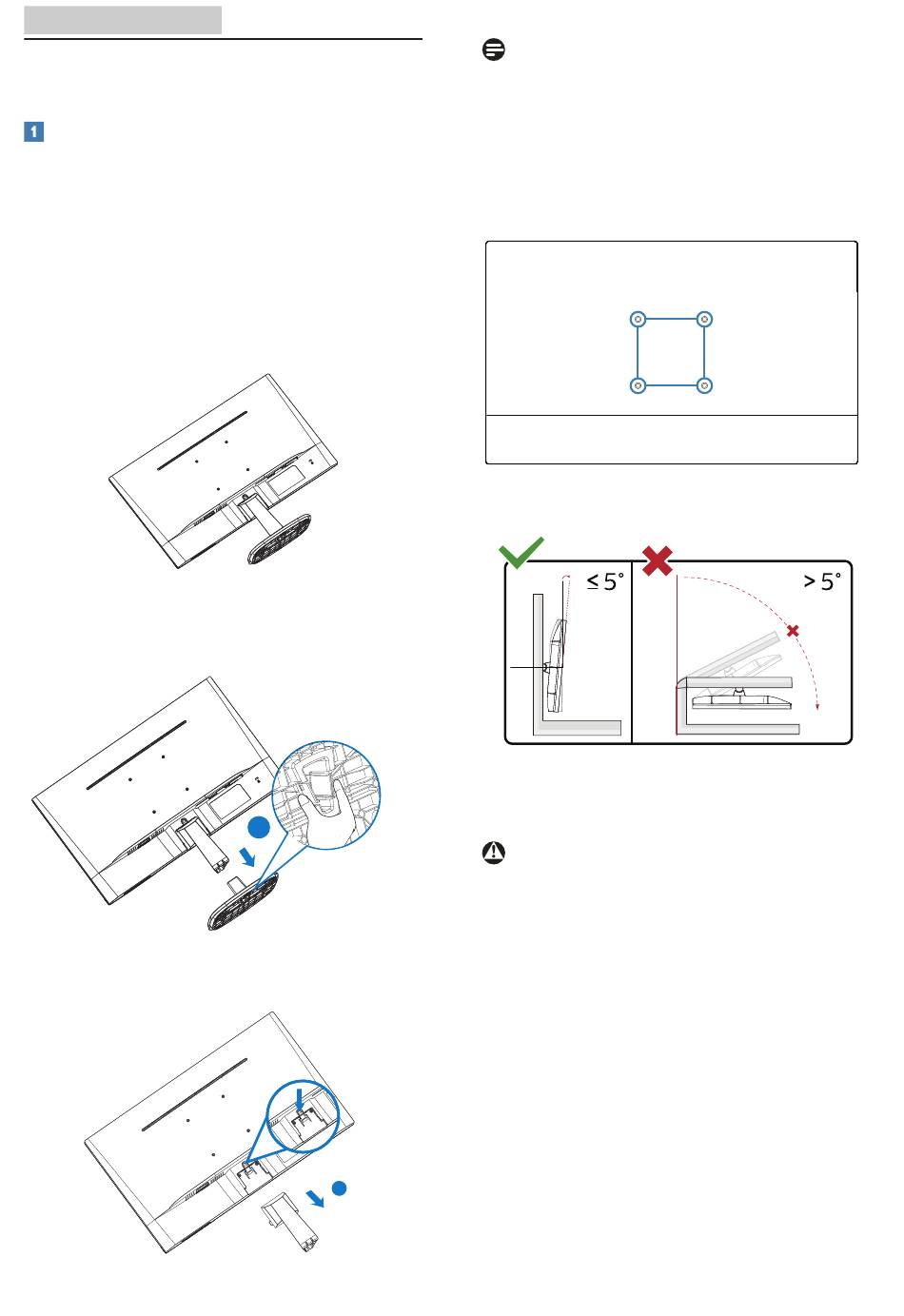 1

≤ 5°

> 5°