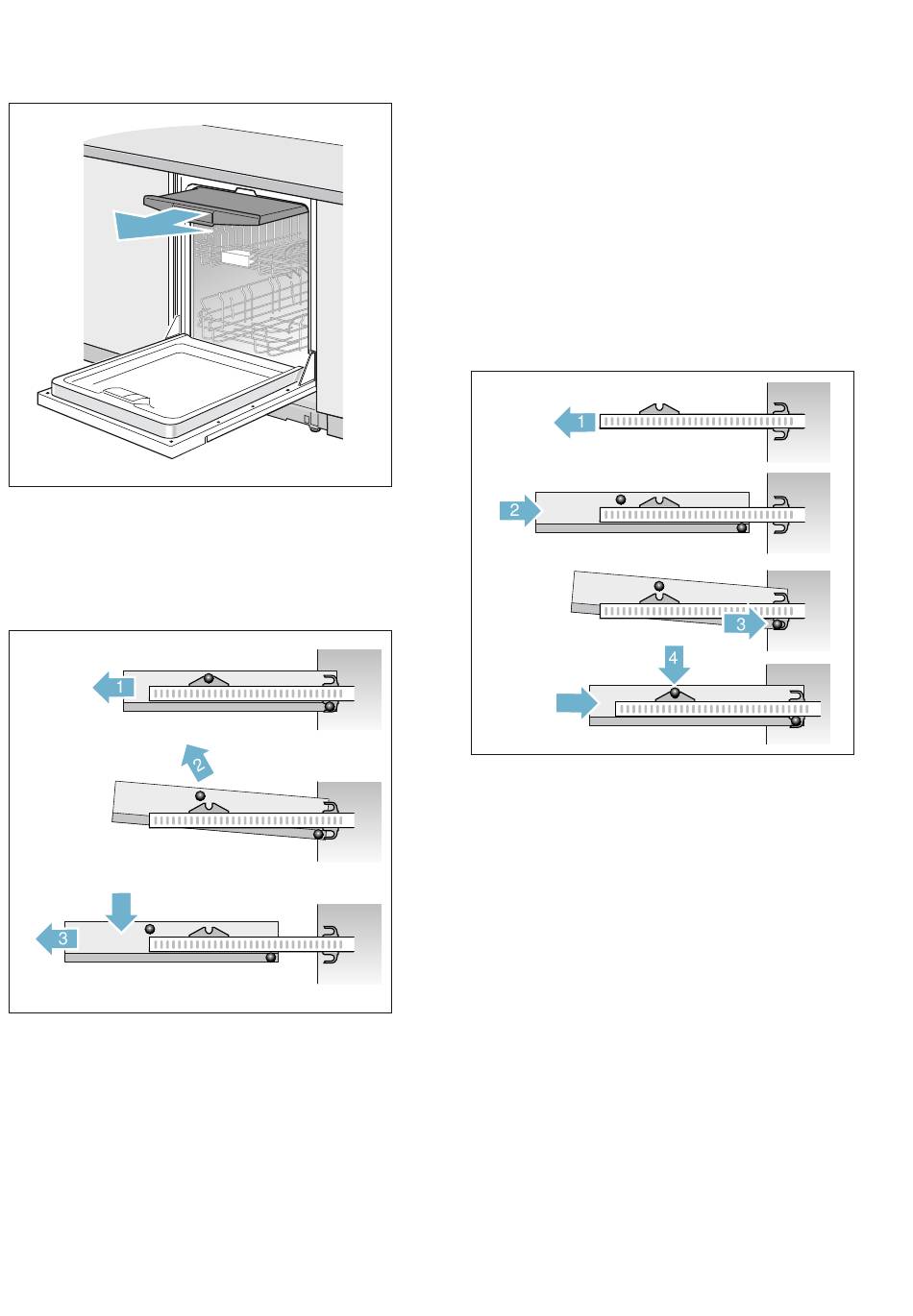 1
2
3

1
2
3
4