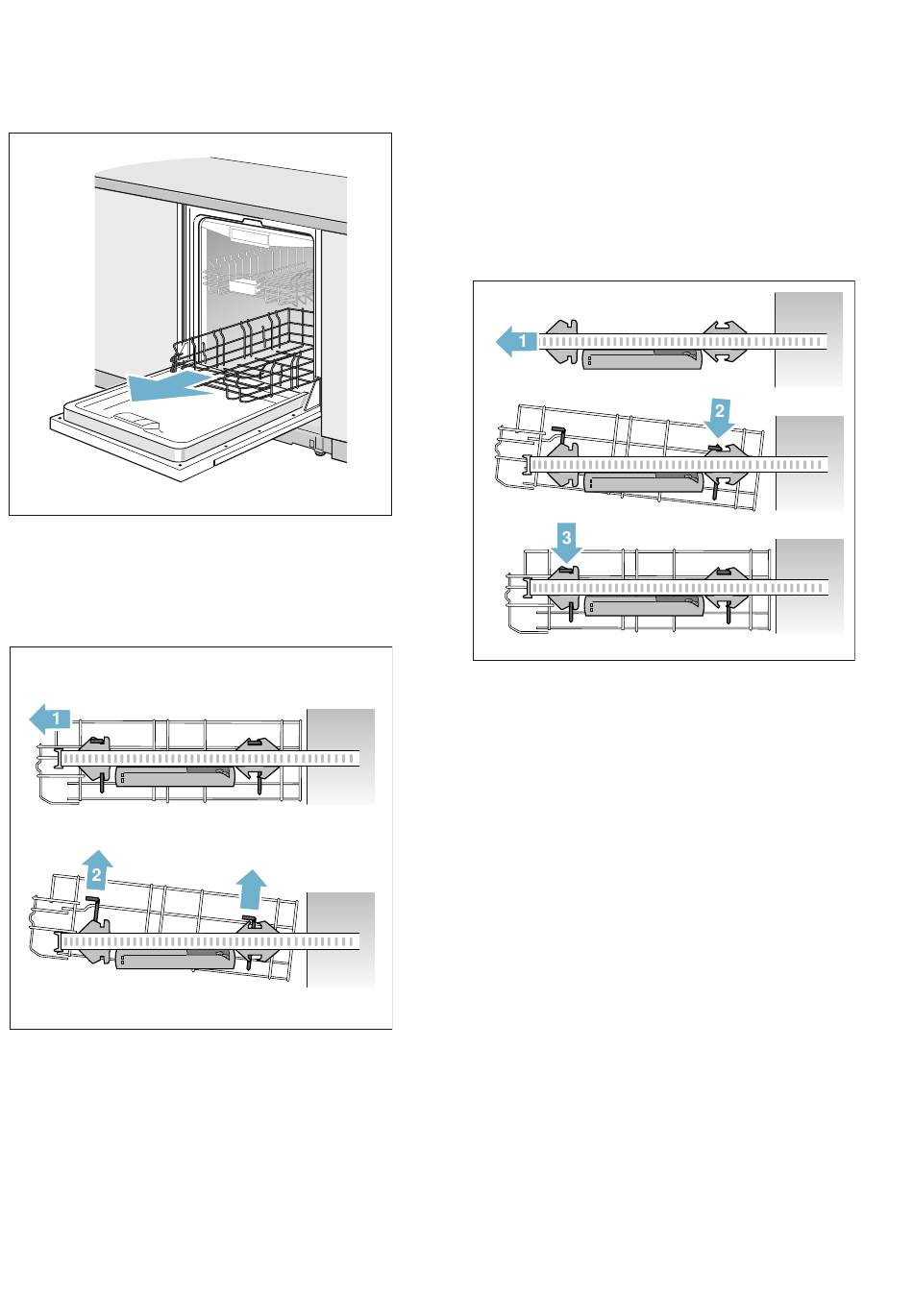 1

2

1

2

3