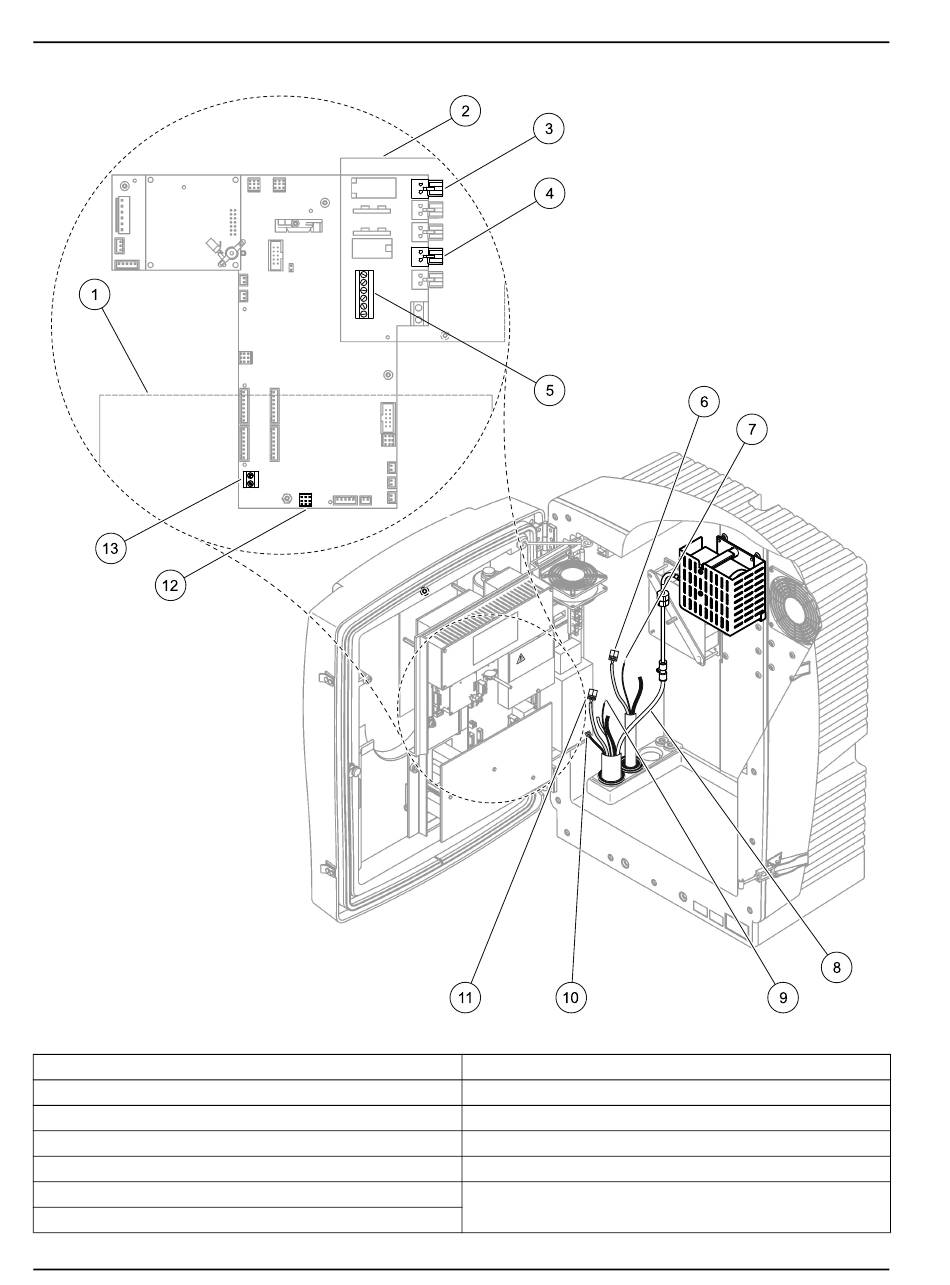 2
3
4
1
5
6
7
13
12
8
11
10
9