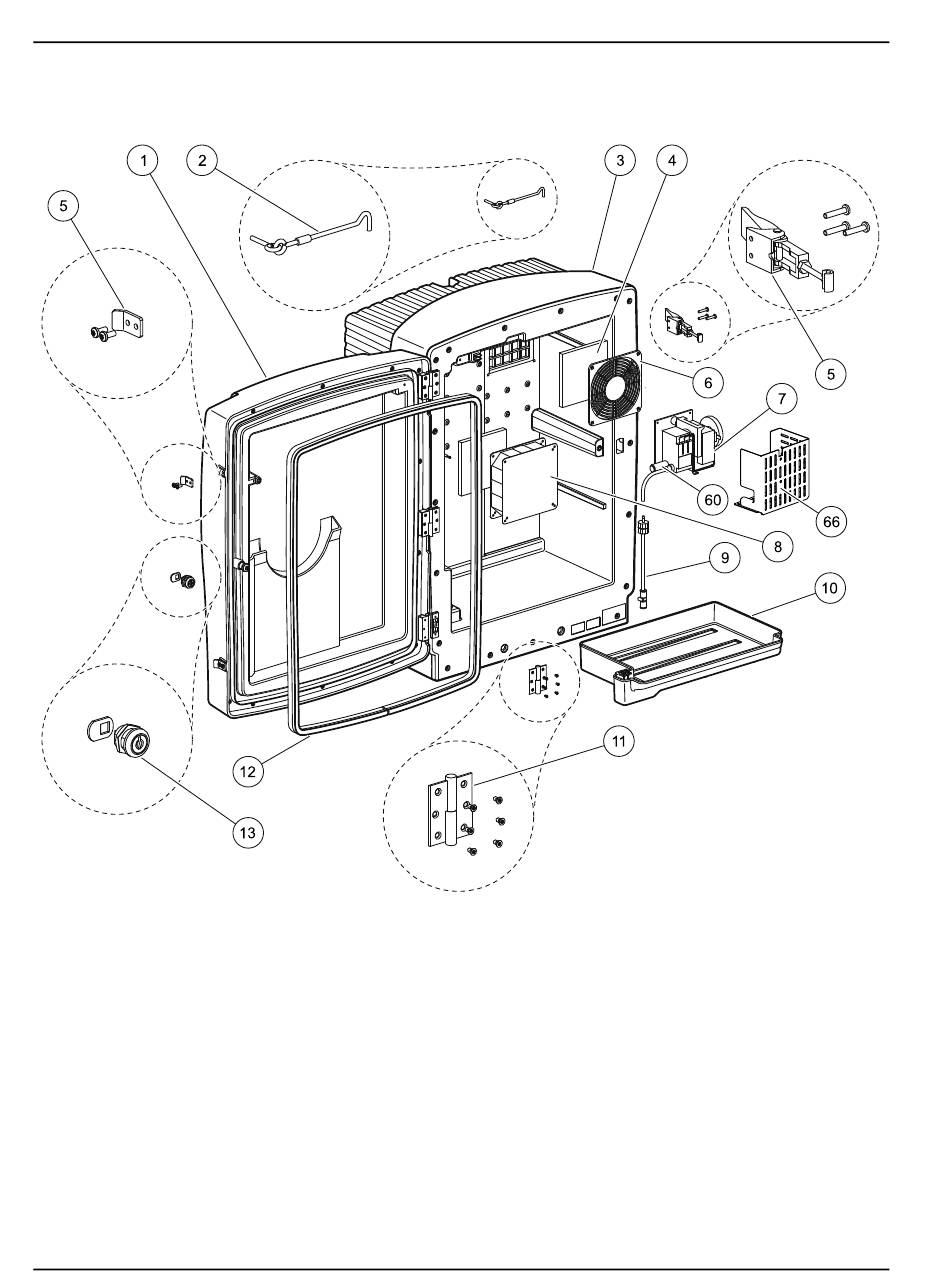 1
2
3
4
5
5
6
7
60
66
8
9
10
11
12
13