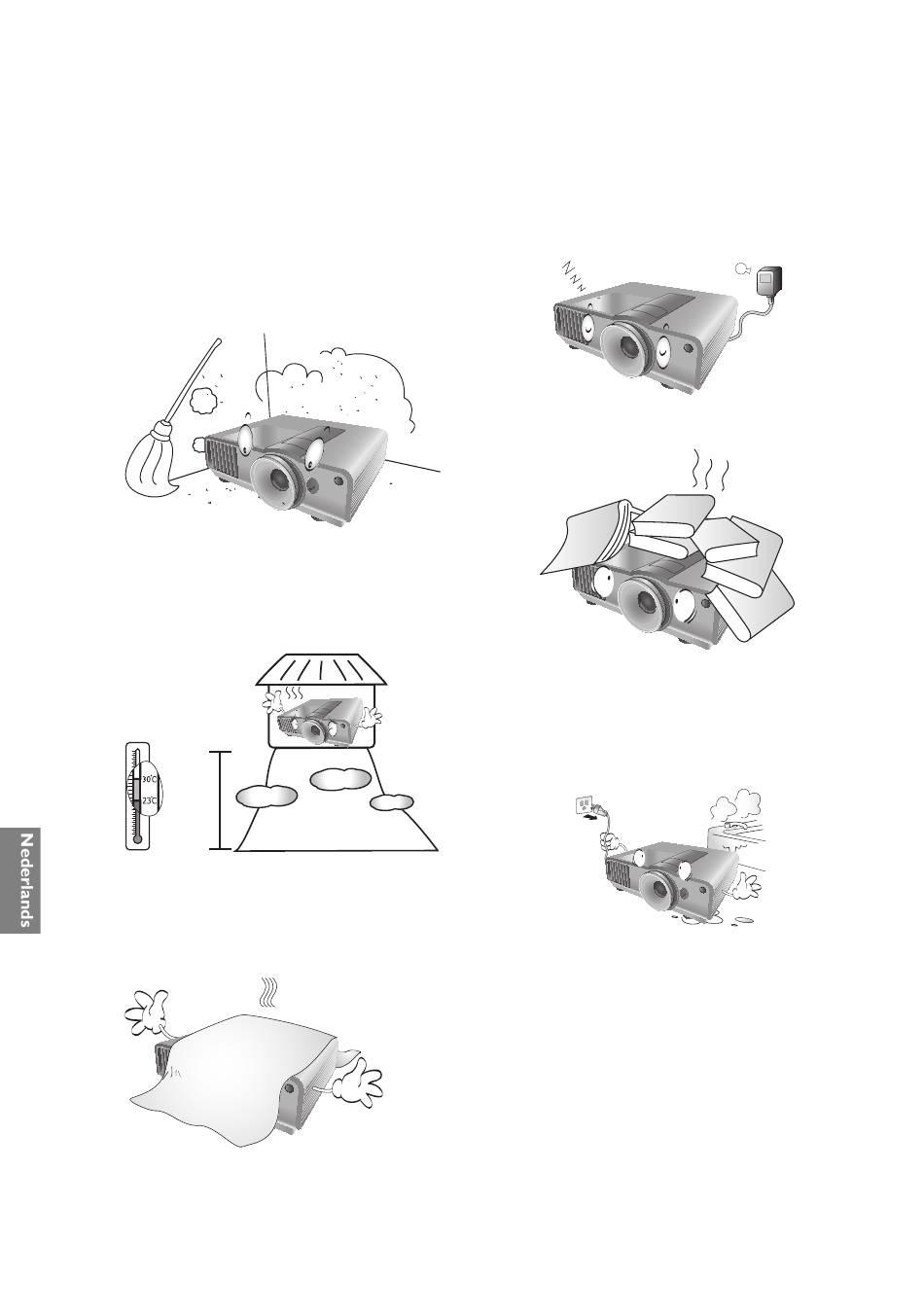 30°C
23°C

Nederlands