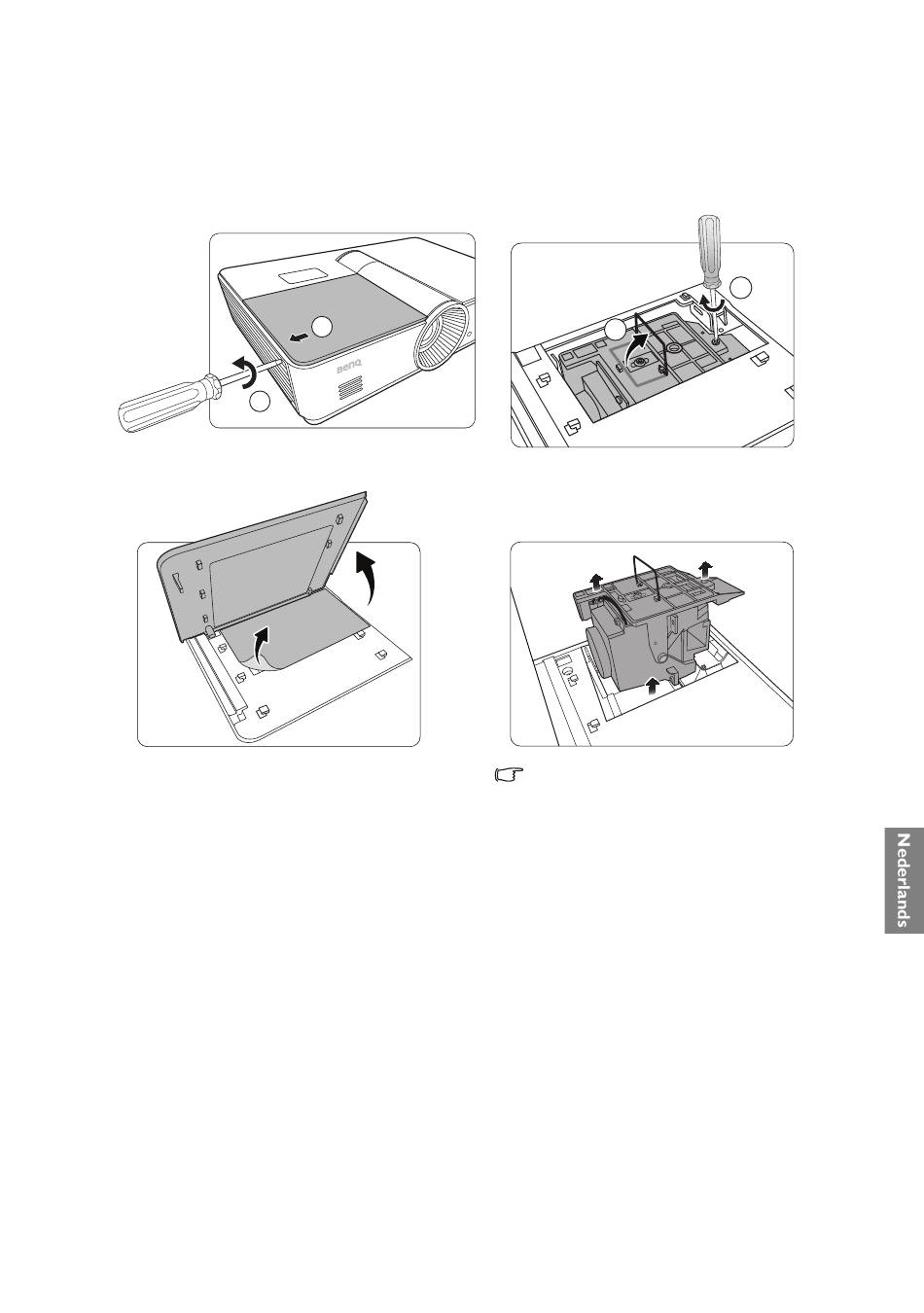 BenQ

Nederlands