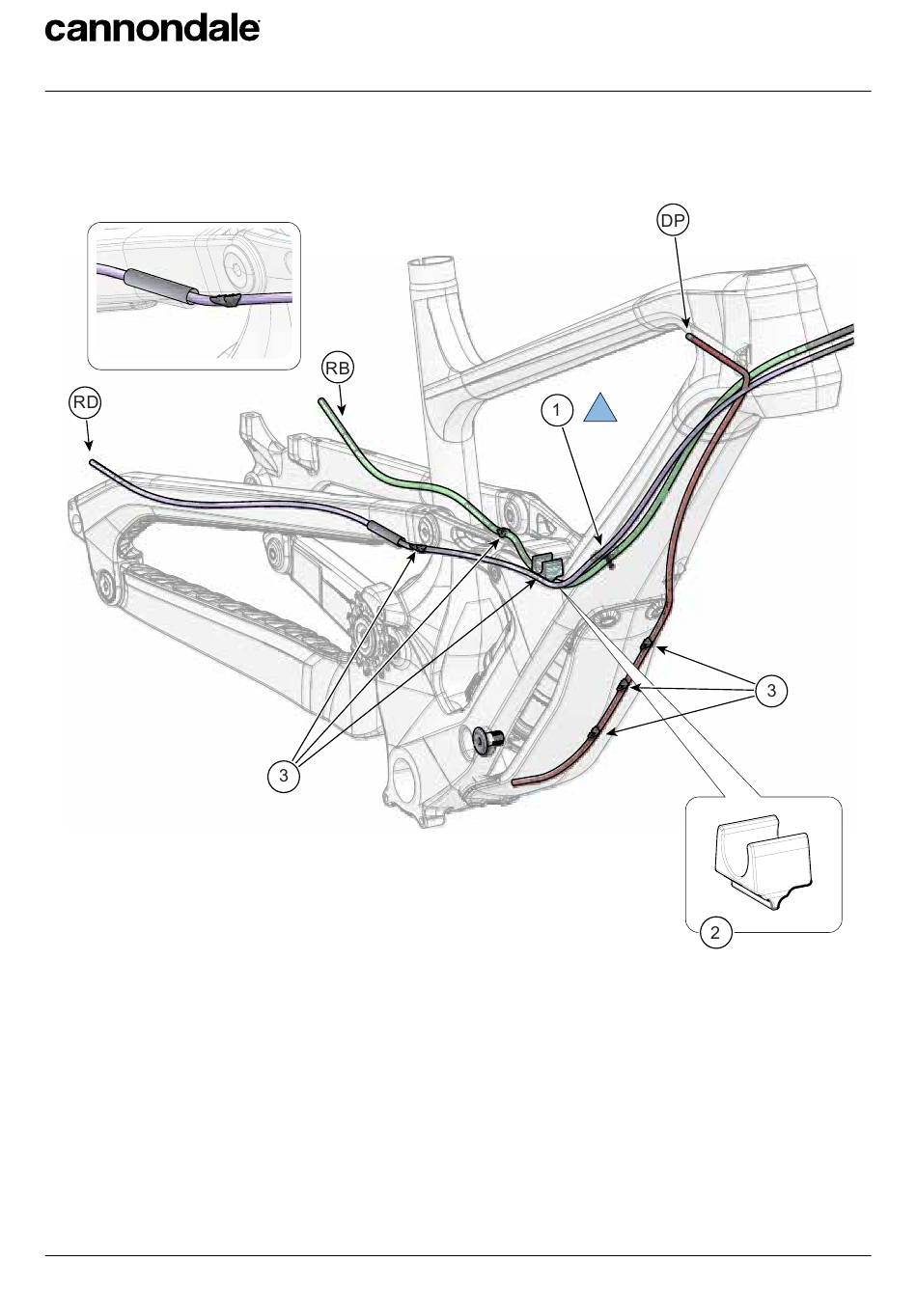 cannondale

DP

RB

RD

1

3

3

2