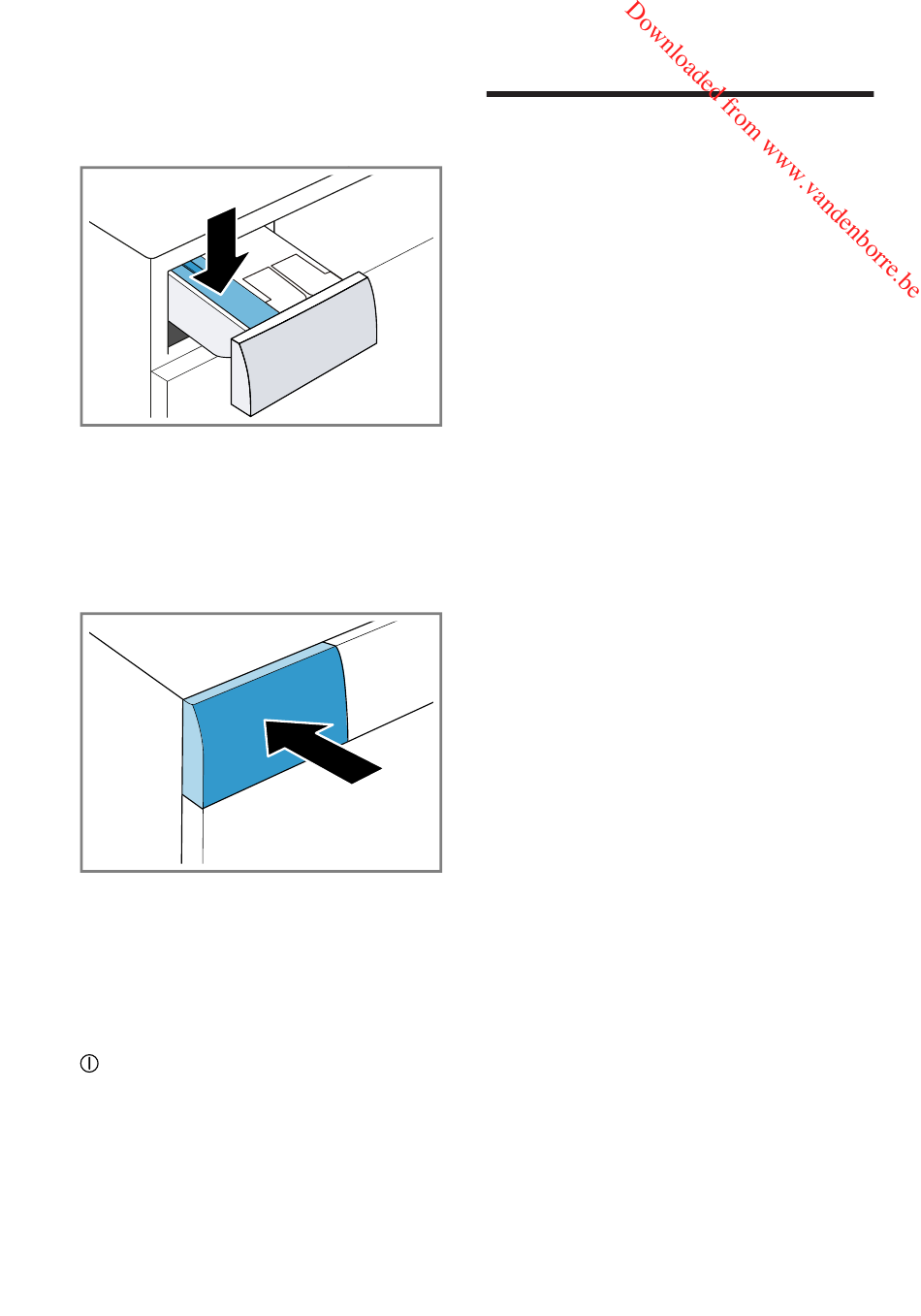 Downloaded from www.vandenborre.be