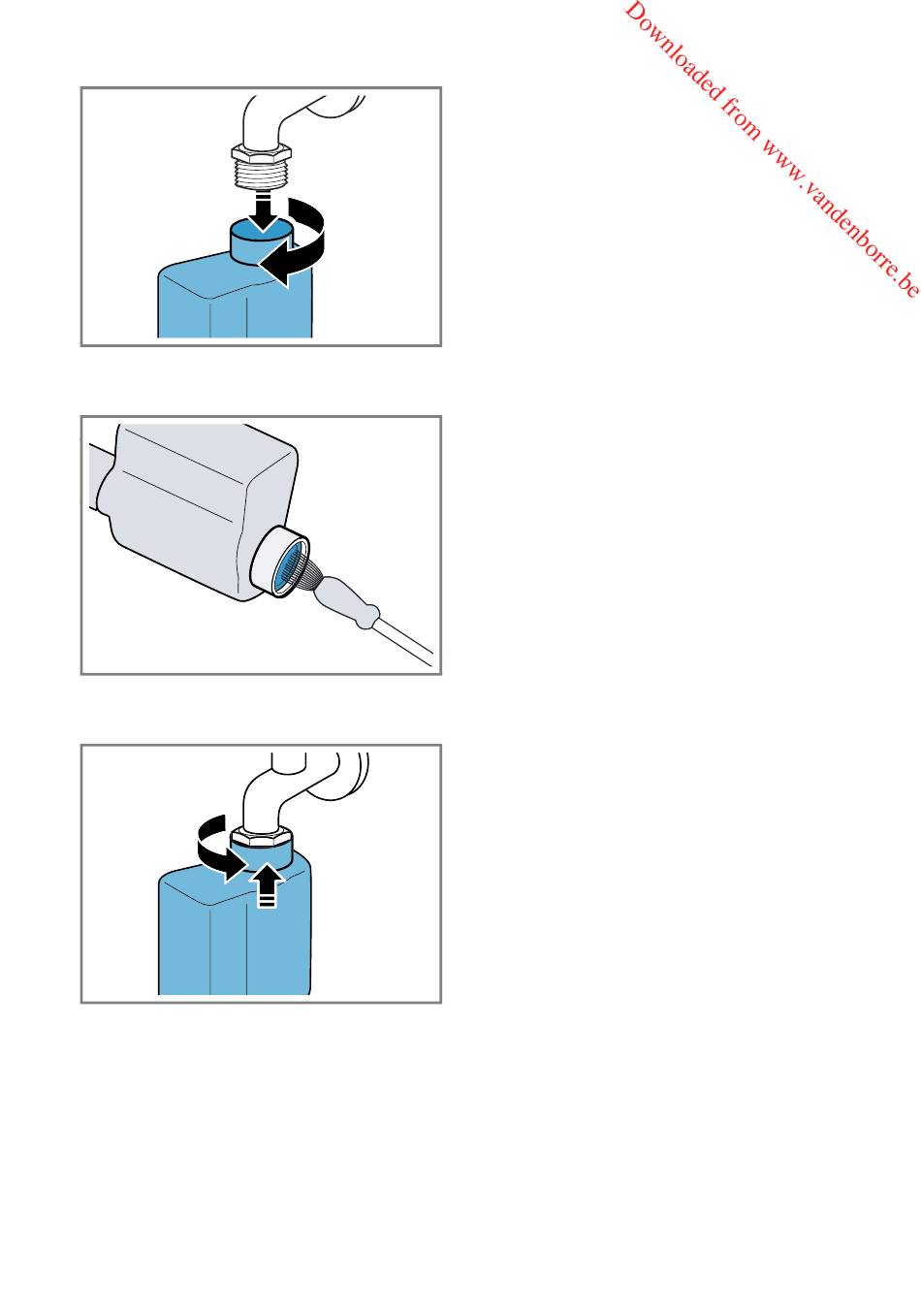 Downloaded from www.vandenborre.be