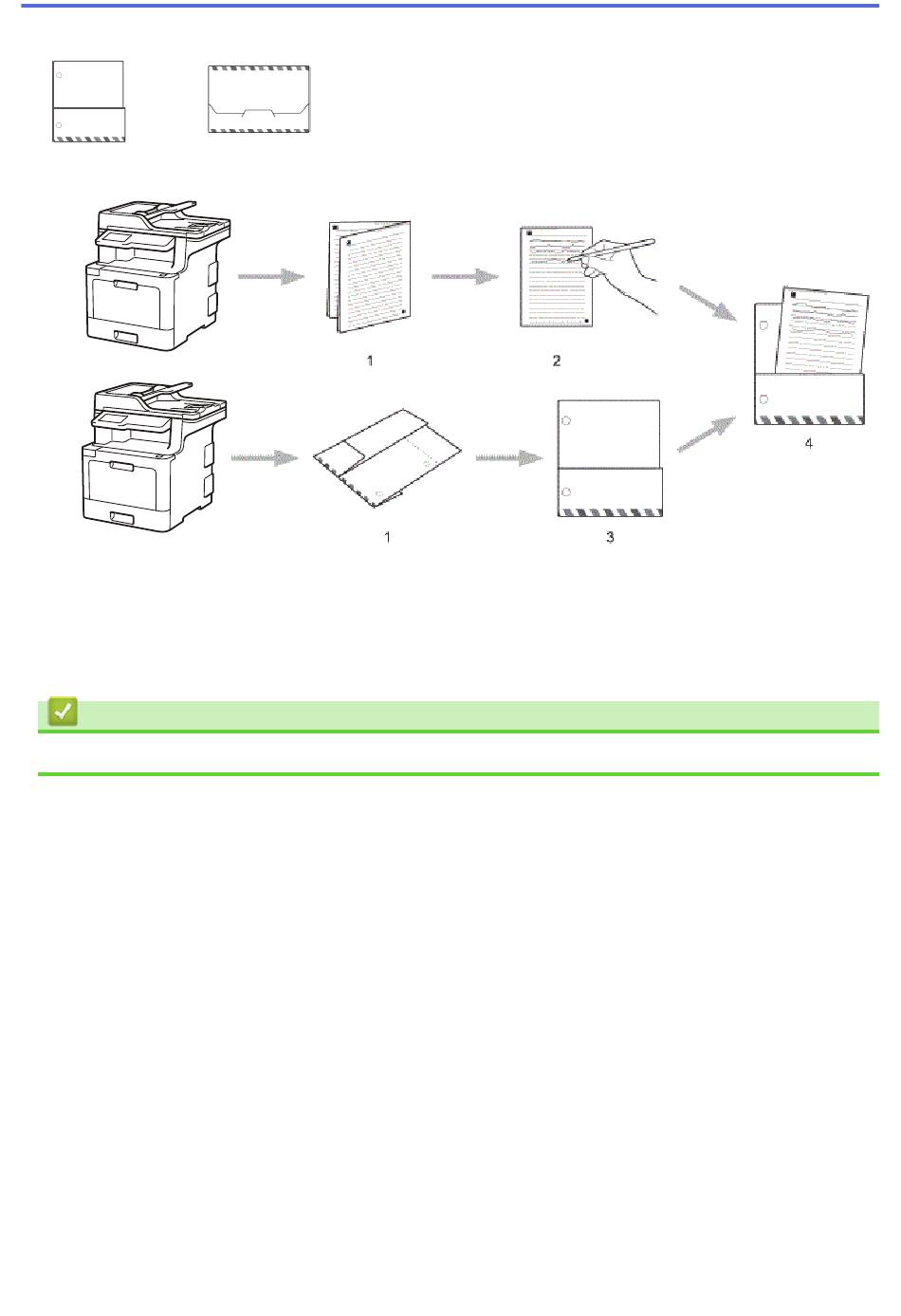 1

2

4

1

3