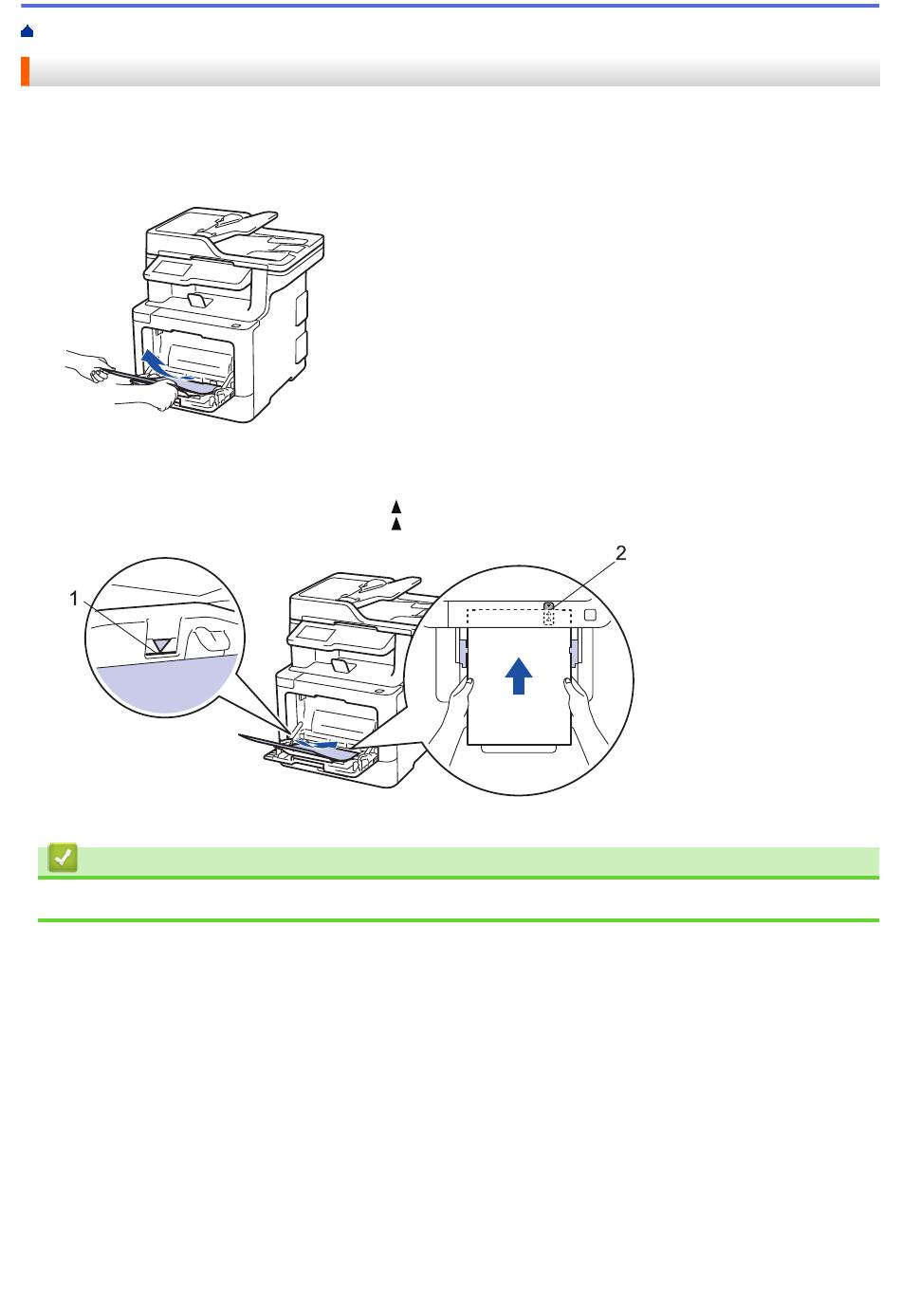 1

2