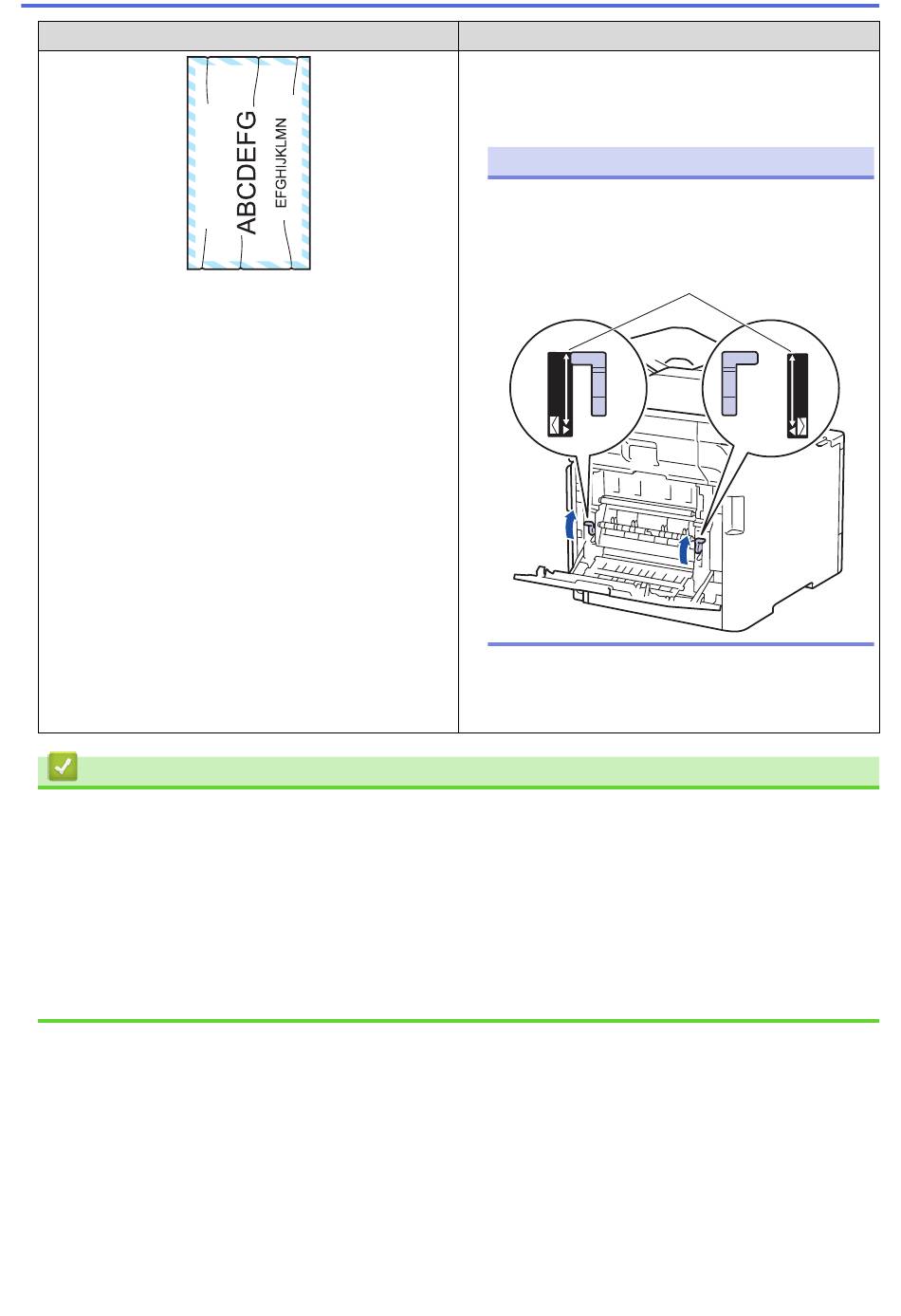 ABCDEFG
EFGHIJKLMN