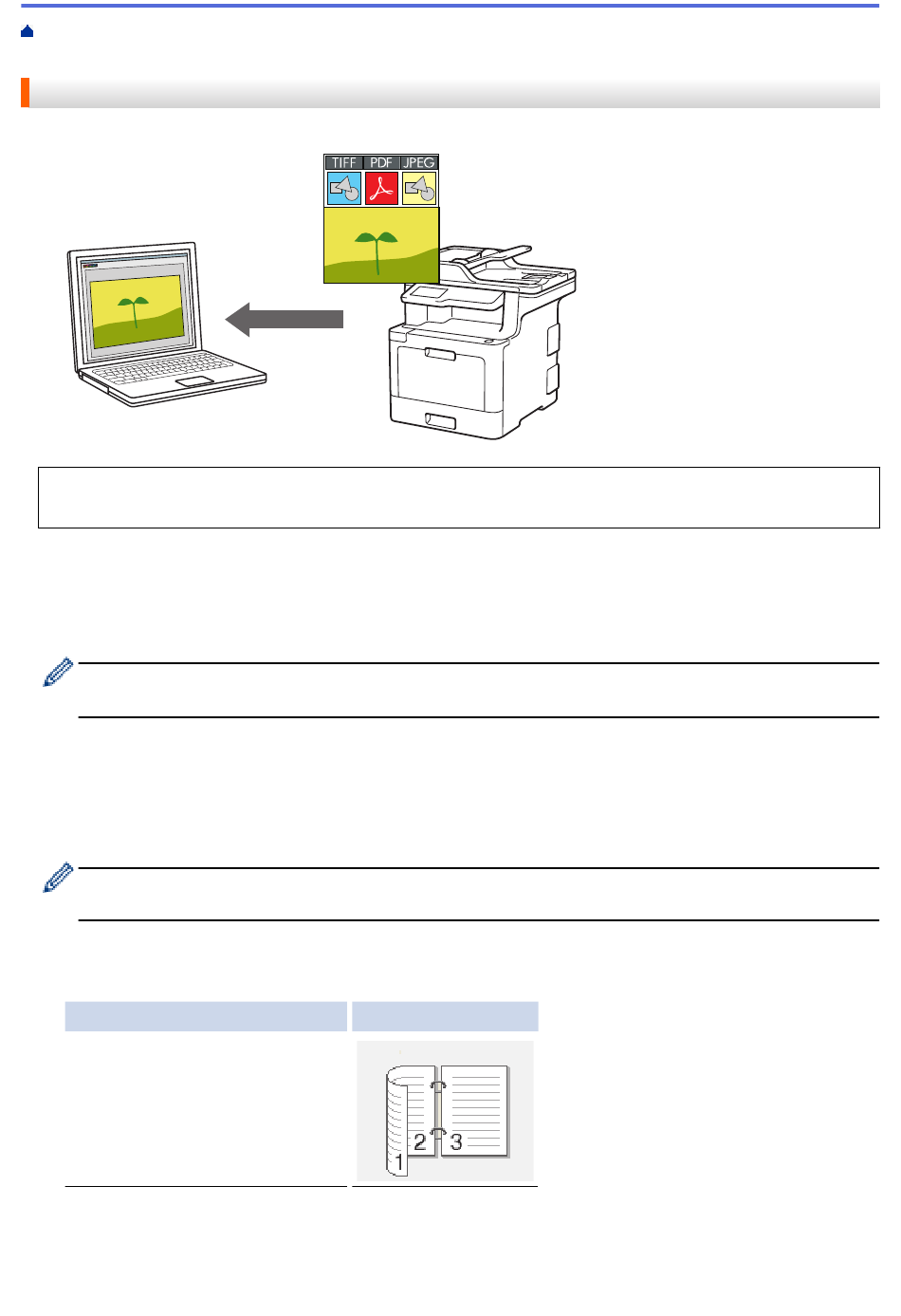 TIFF PDF JPEG

2 3
1