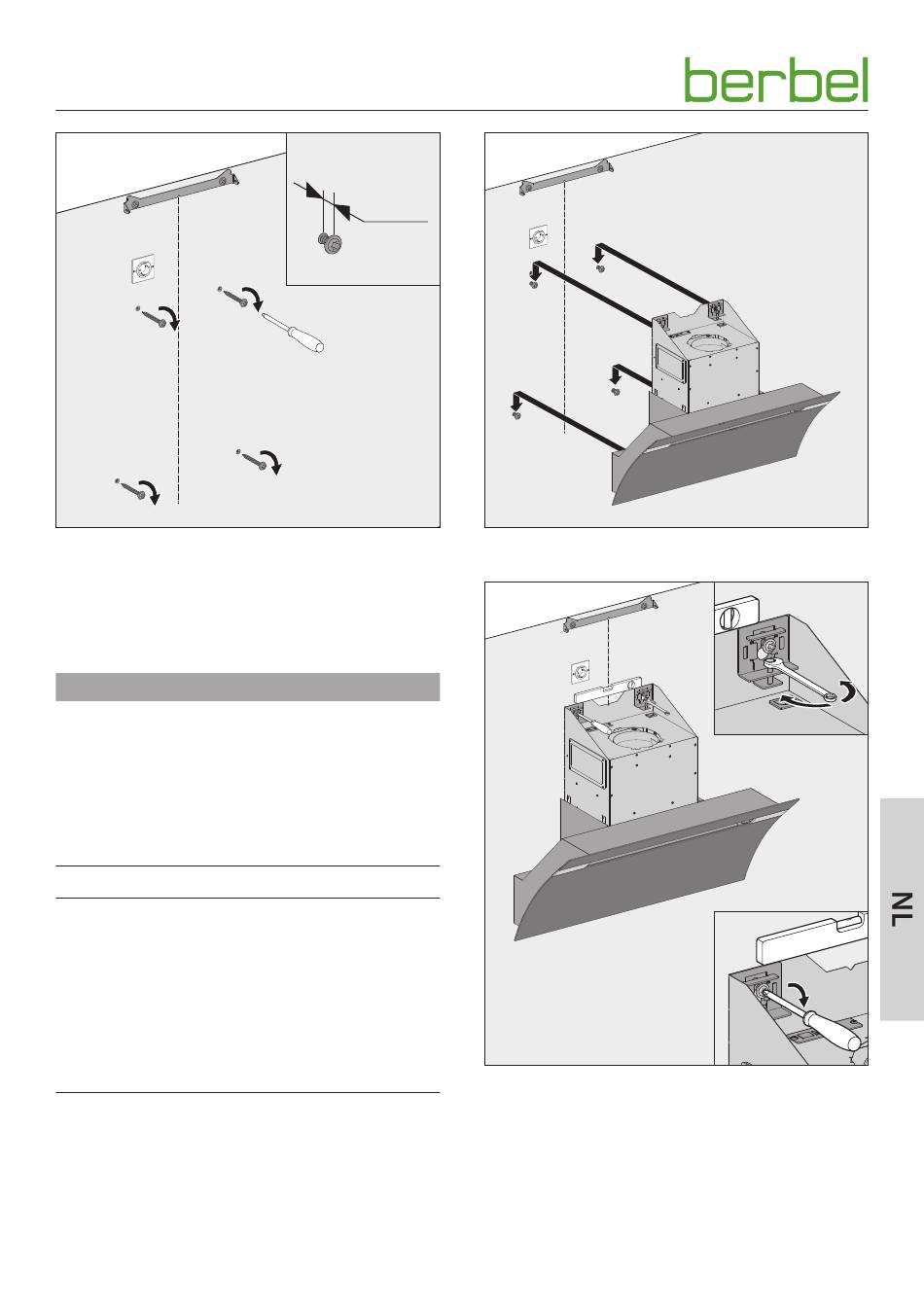 berbel

NL