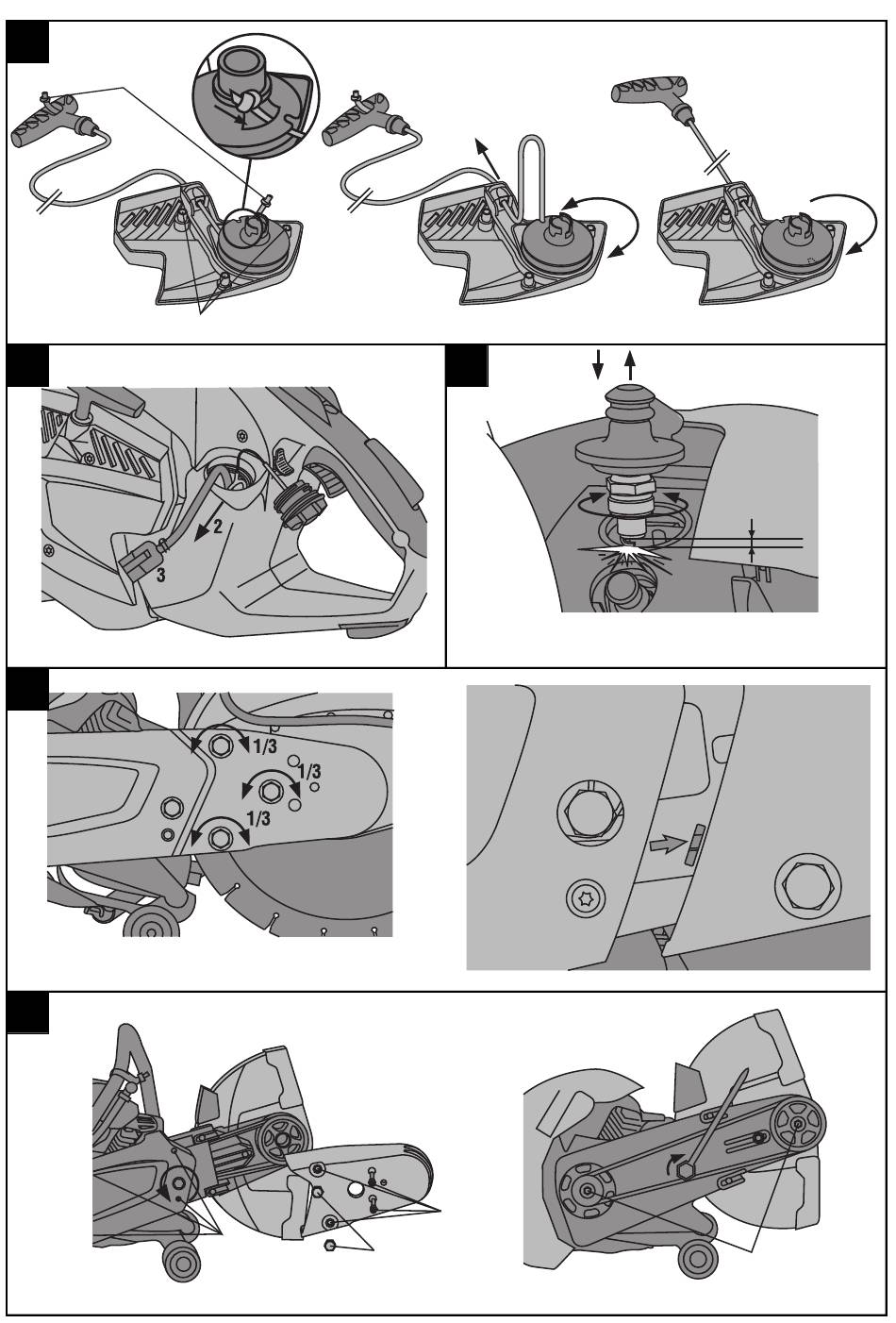 2
3

1/3
1/3
1/3