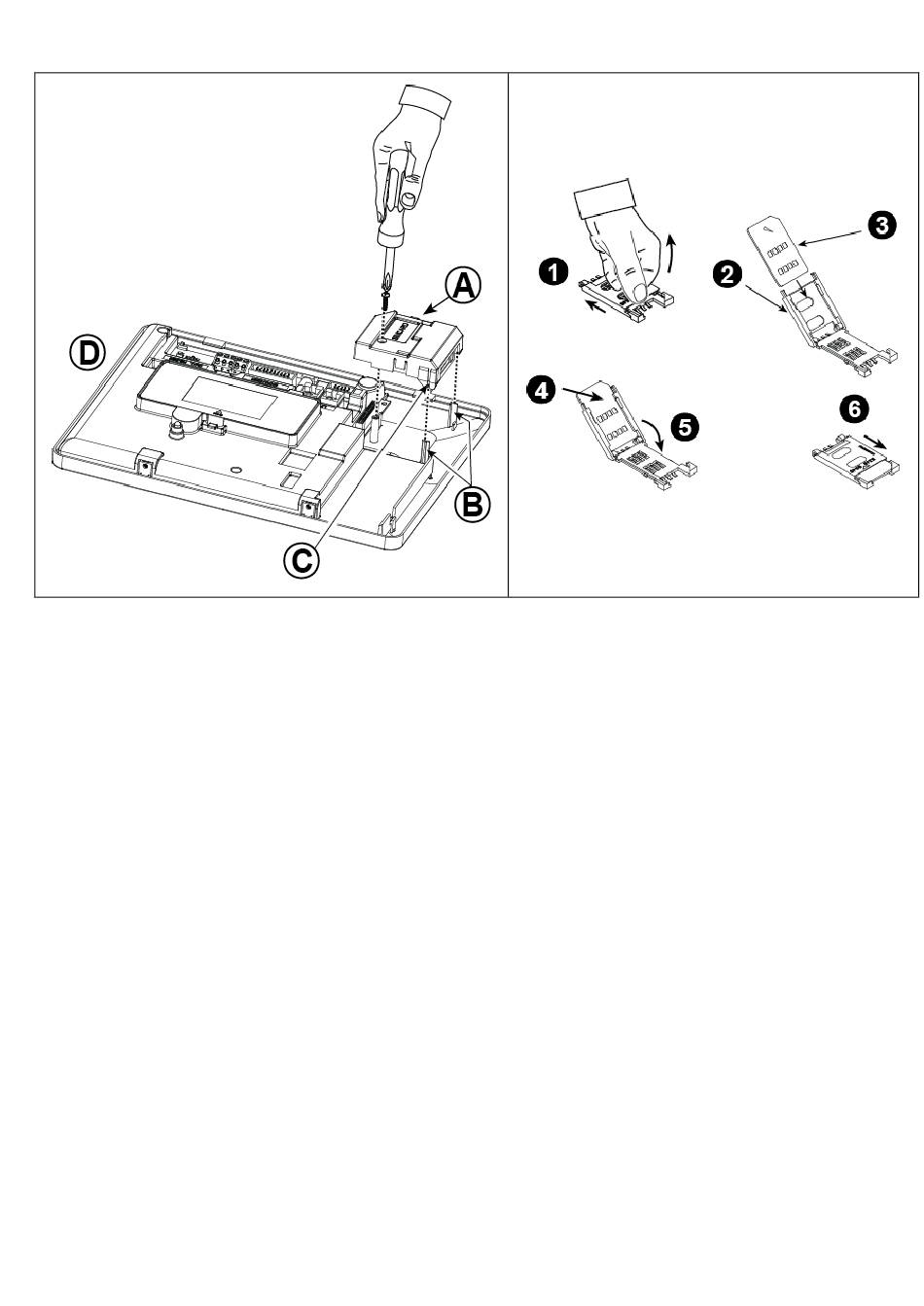 A
D
B
C

1
2
3
4
5
6