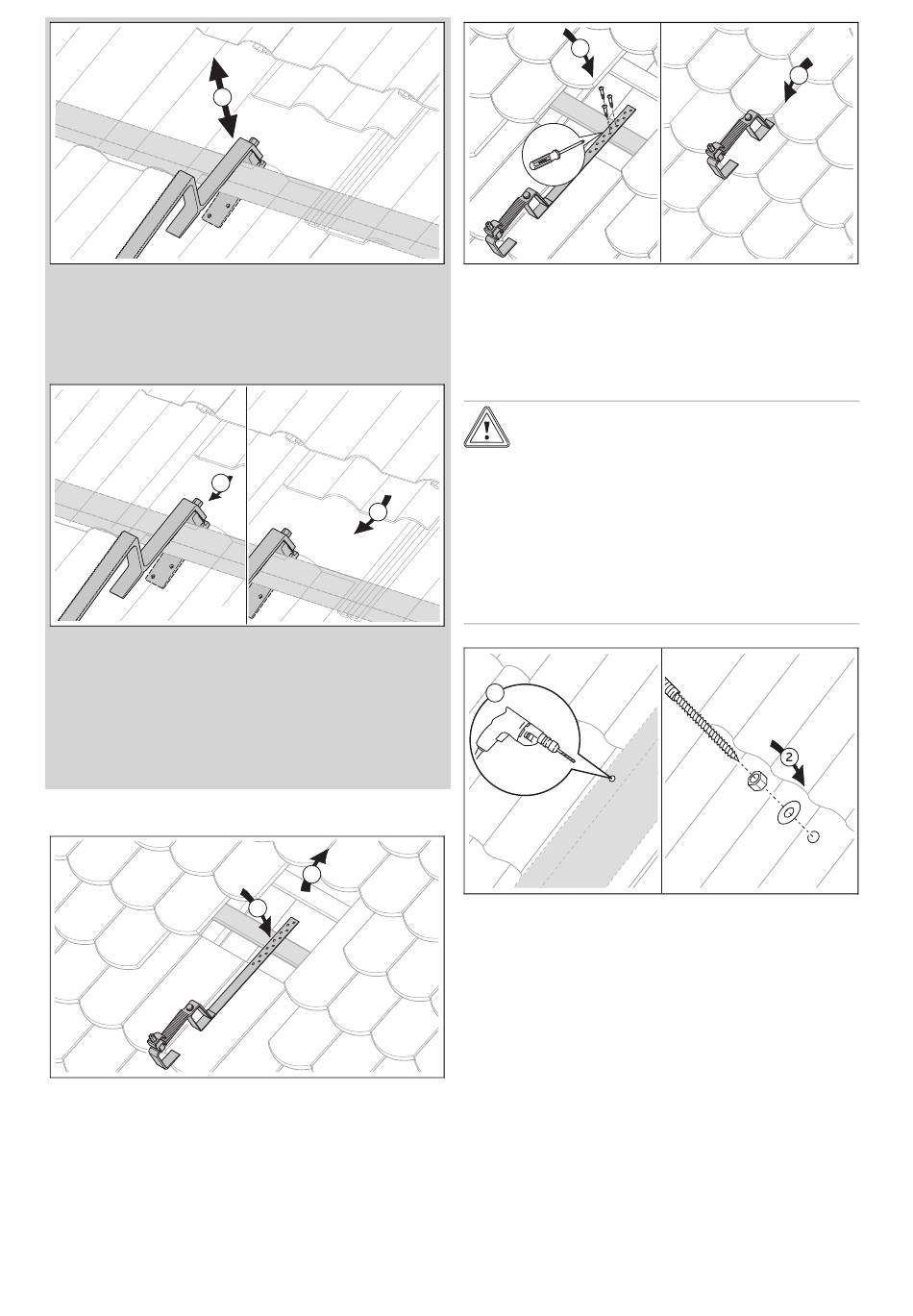 2