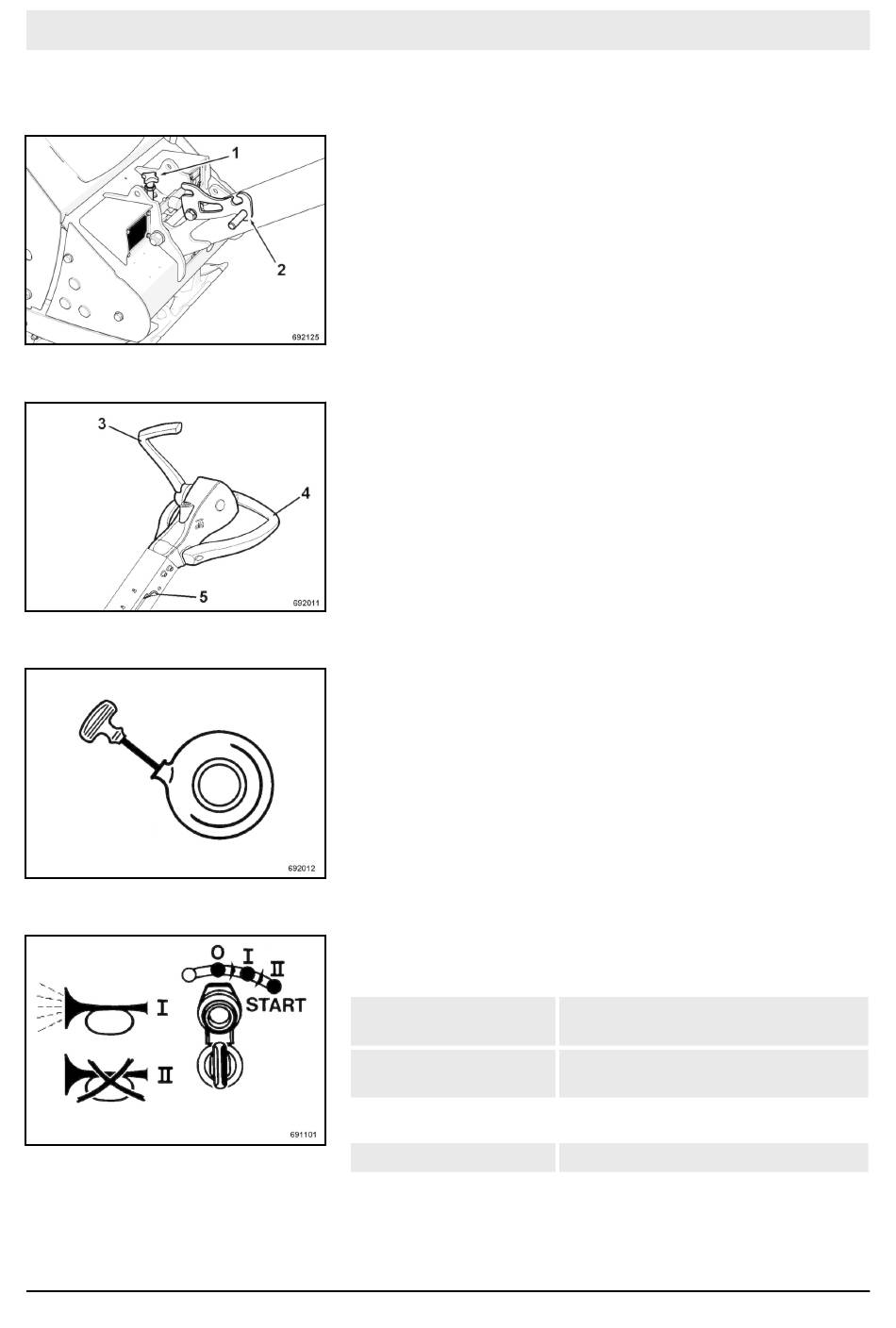 1

2

692125

3

4

5

692011

692012

O I II

START

I

II

691101