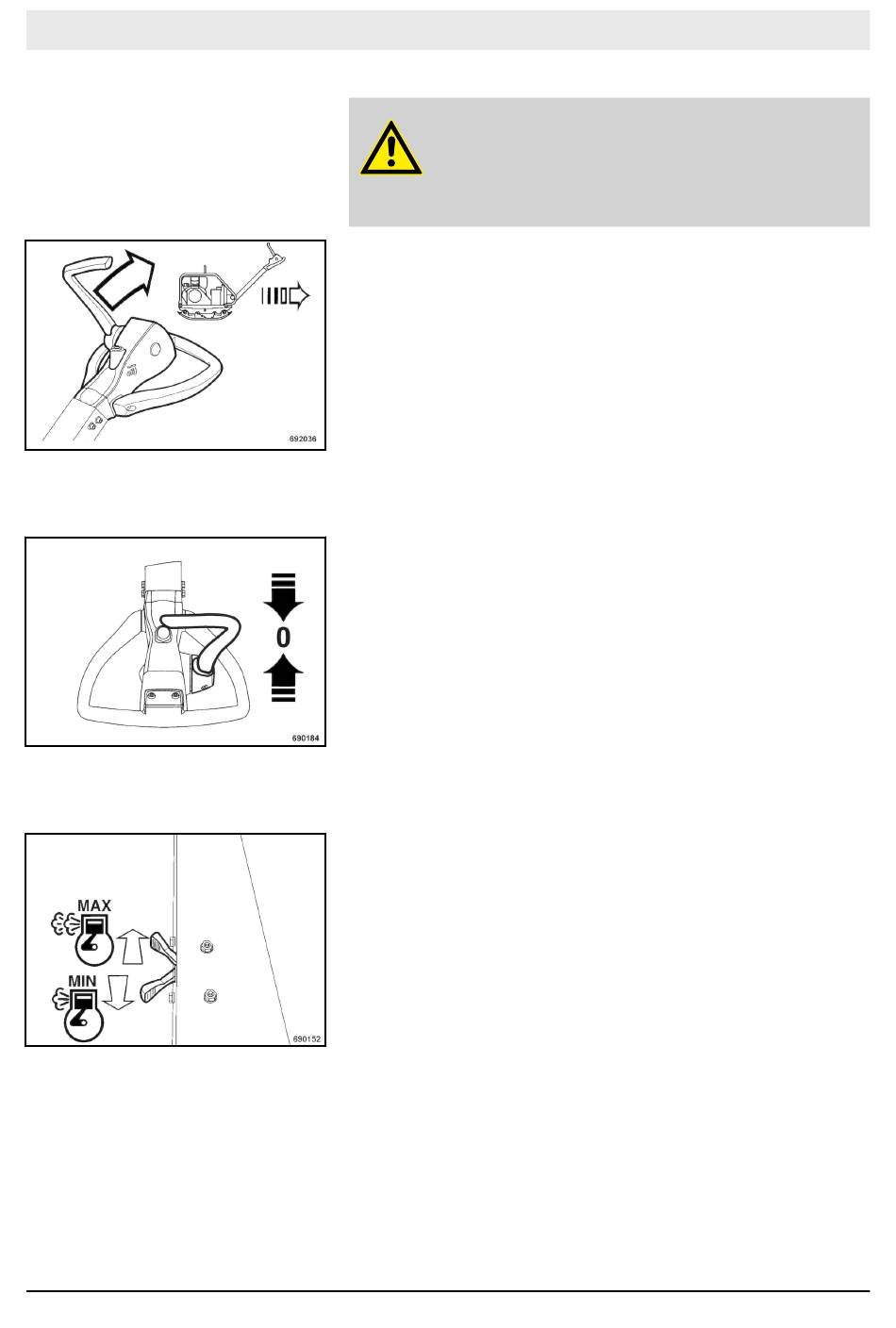 692036

0

690184

MAX

MIN

690152