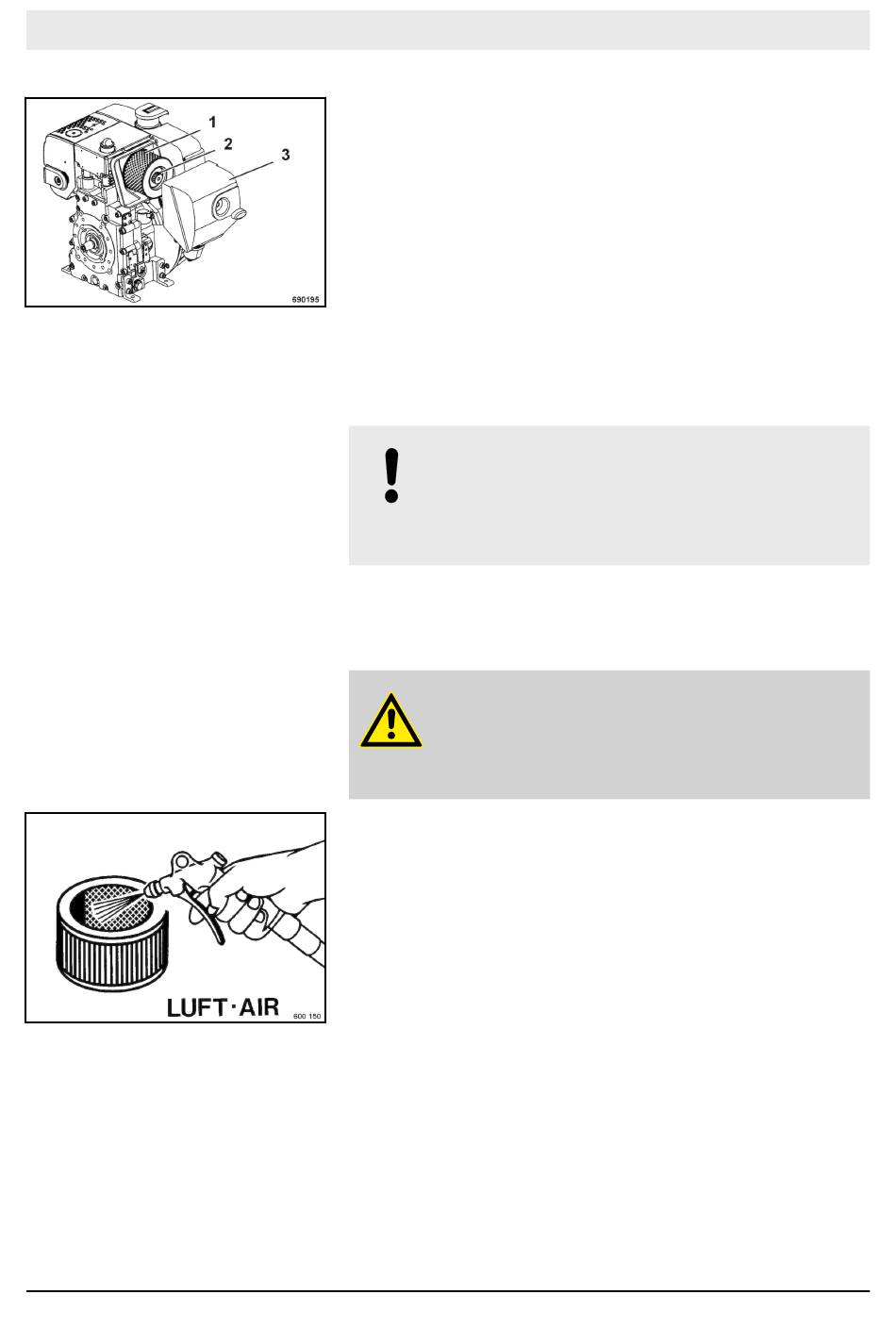 1
2
3
690195

LUFT · AIR
600 150