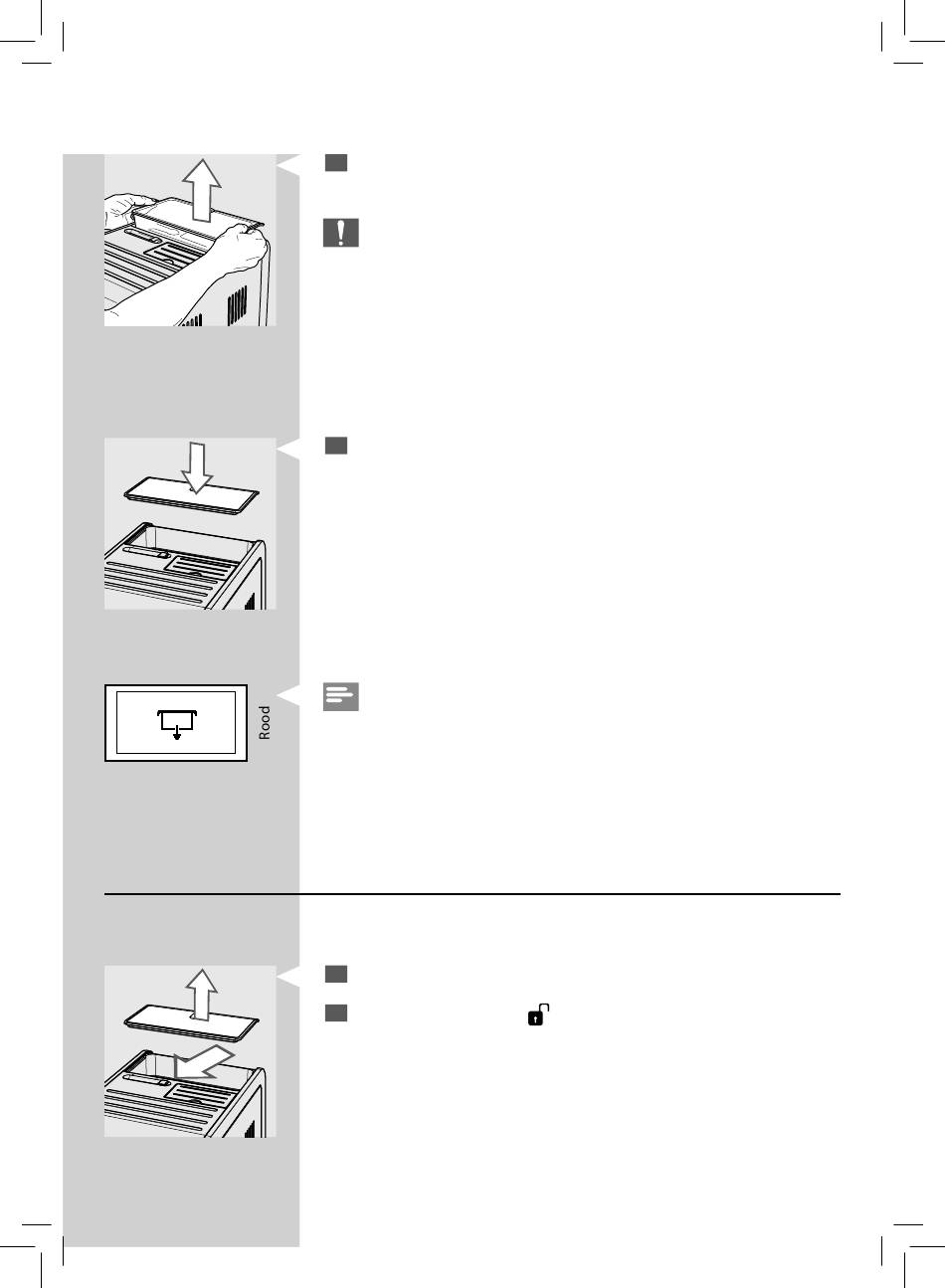 Rood