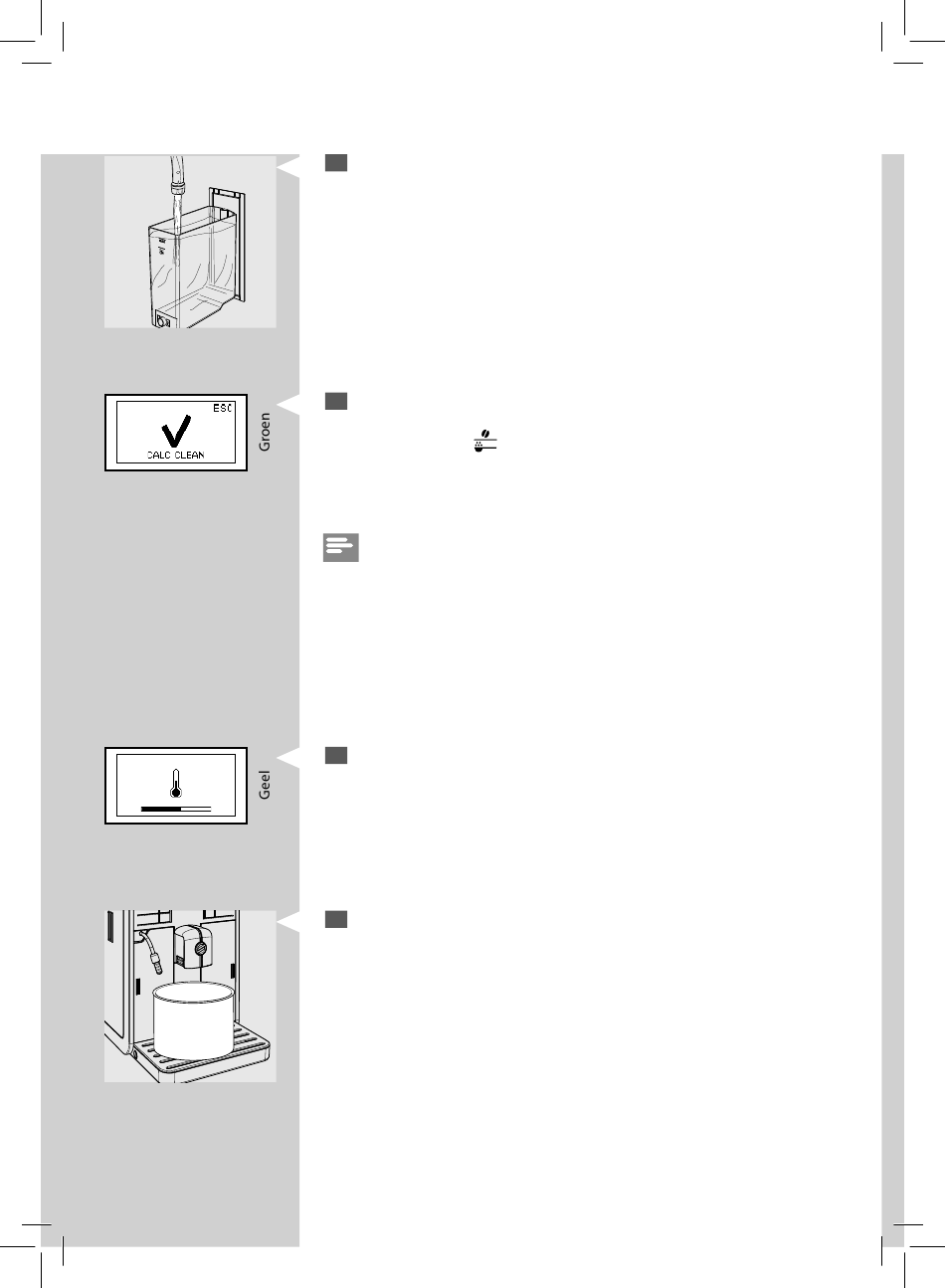 ESC
CALC CLEAN
Groen

Geel