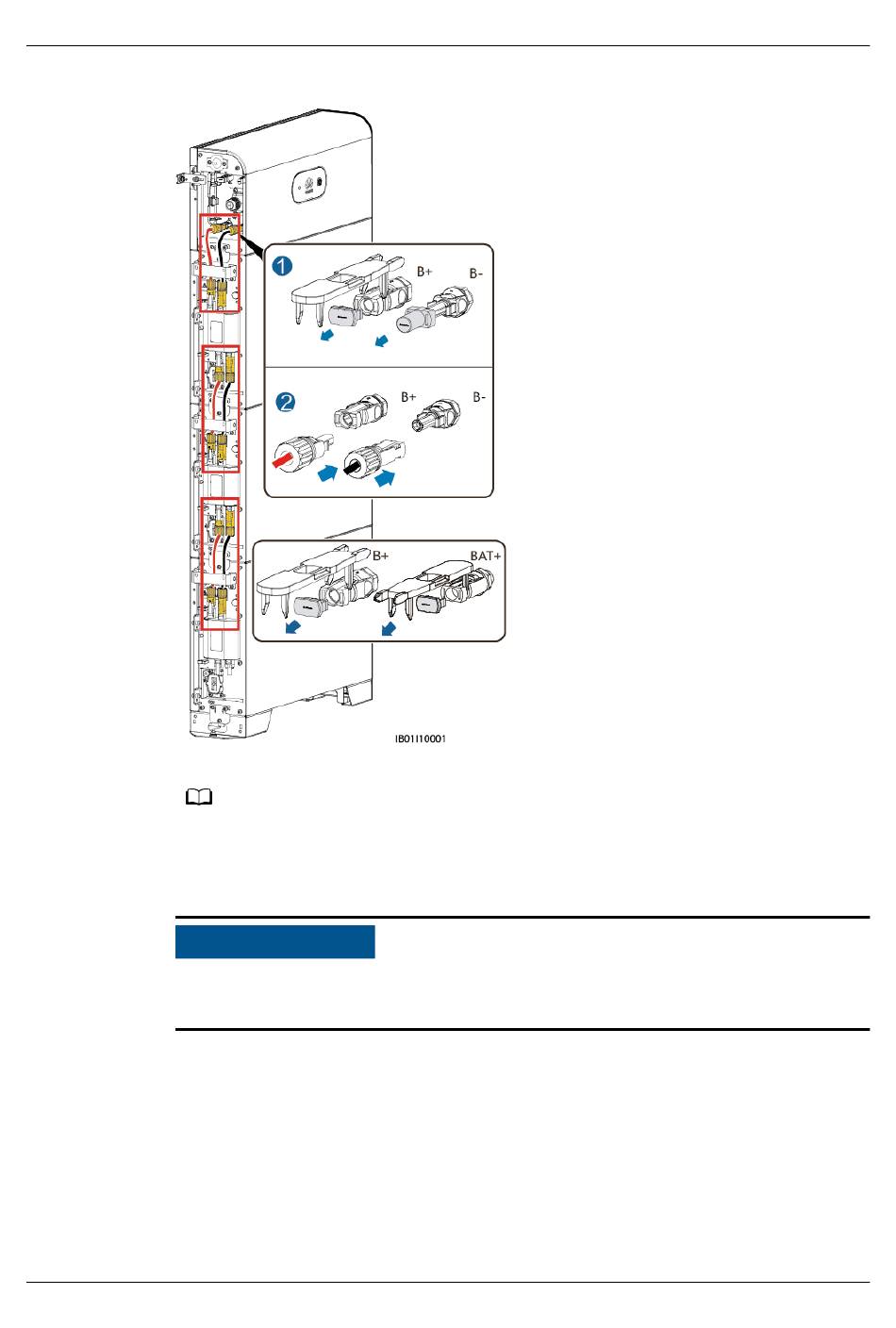 1

B+

B-

2

B+

B-

B+

BAT+

IB01I10001